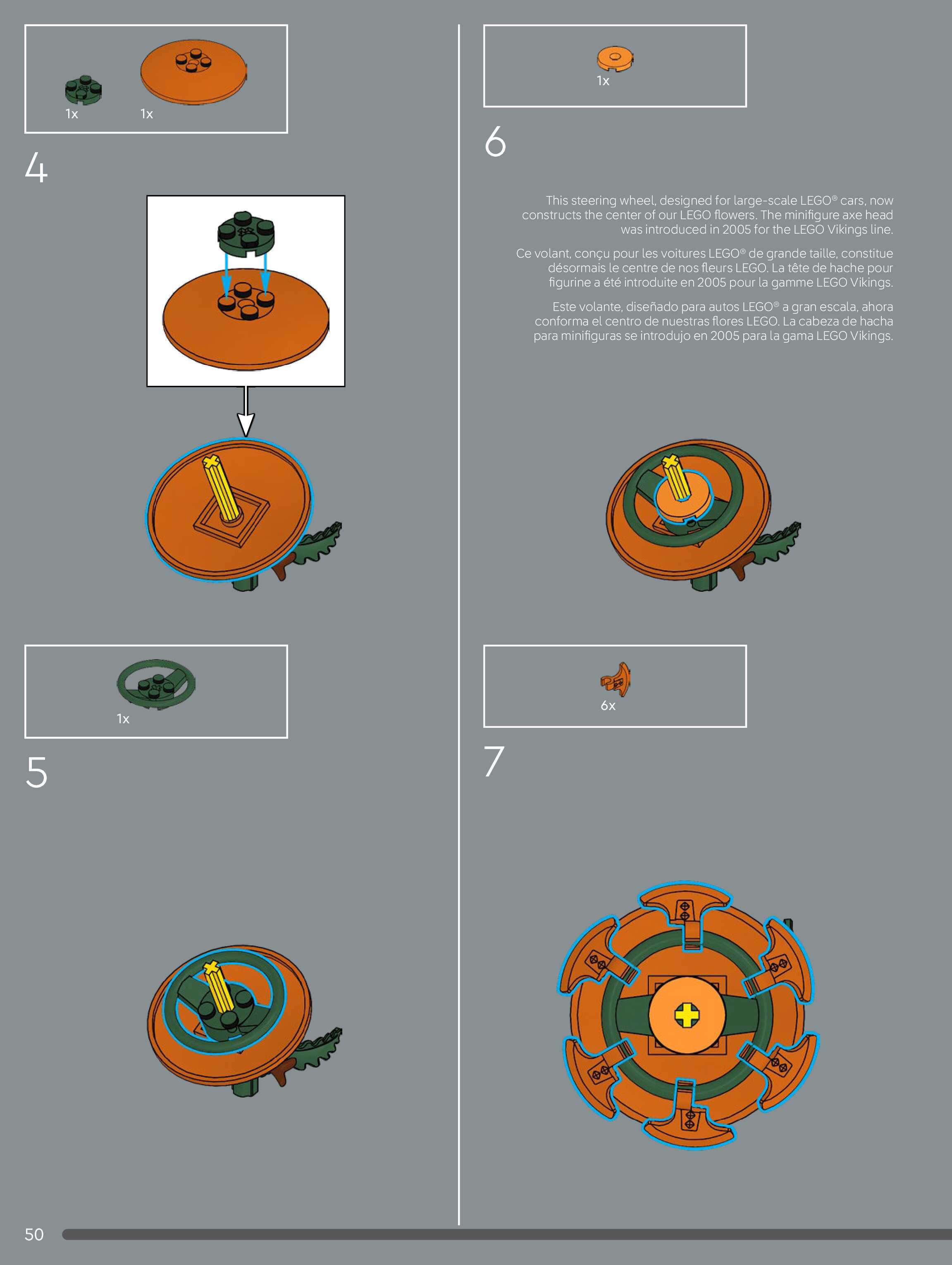 1x 1x

4

1x

5

1x

6

This steering wheel, designed for large-scale LEGO® cars, now constructs the center of our LEGO flowers. The minifigure axe head was introduced in 2005 for the LEGO Vikings line.

Ce volant, conçu pour les voitures LEGO® de grande taille, constitue désormais le centre de nos fleurs LEGO. La tête de hache pour figurine a été introduite en 2005 pour la gamme LEGO Vikings.

Este volante, diseñado para autos LEGO® a gran escala, ahora conforma el centro de nuestras flores LEGO. La cabeza de hacha para minifiguras se introdujo en 2005 para la gama LEGO Vikings.

6x

7

50