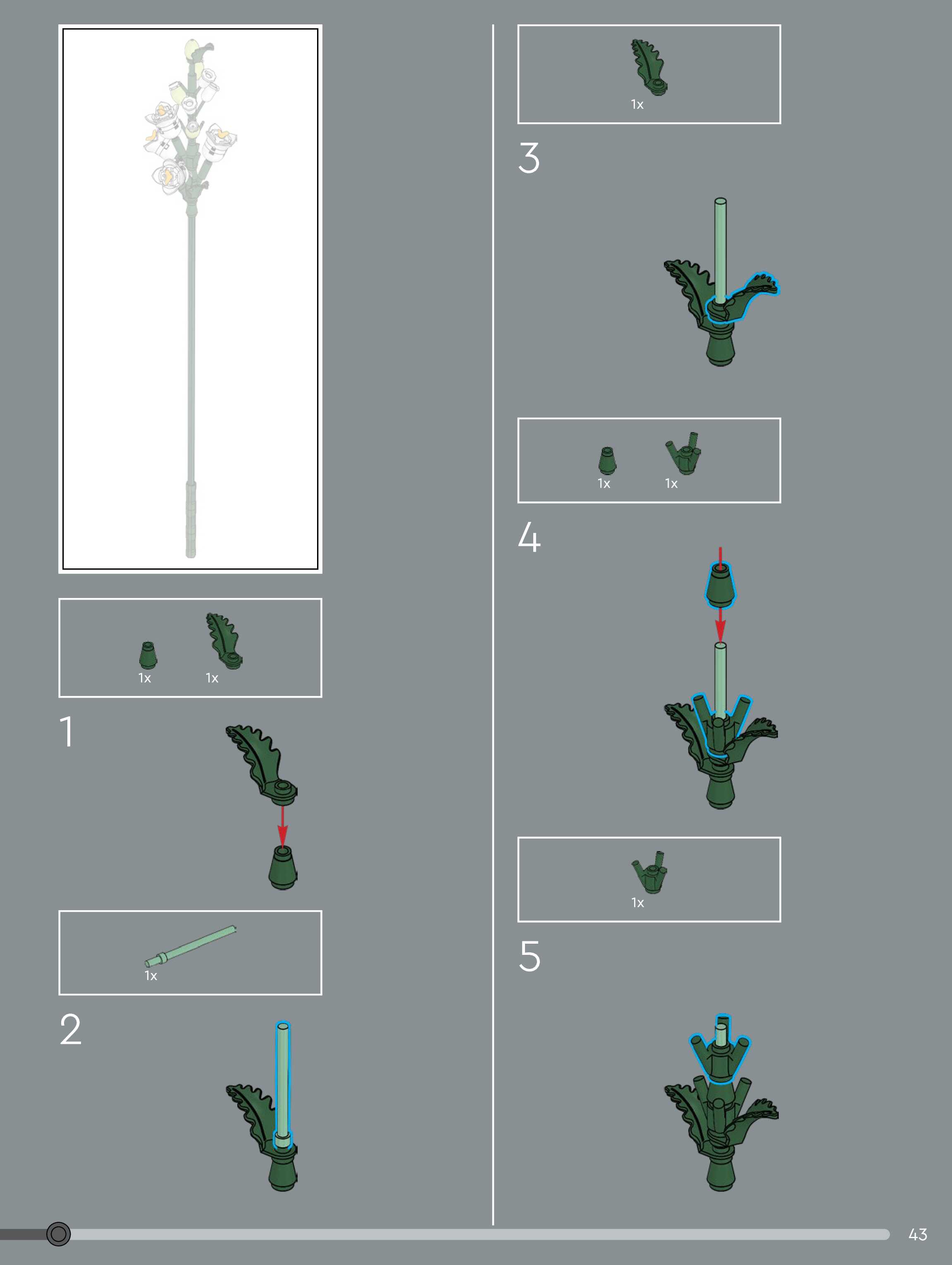 1x 1x

1

1x

2

1x

3

1x 1x

4

1x

5

43