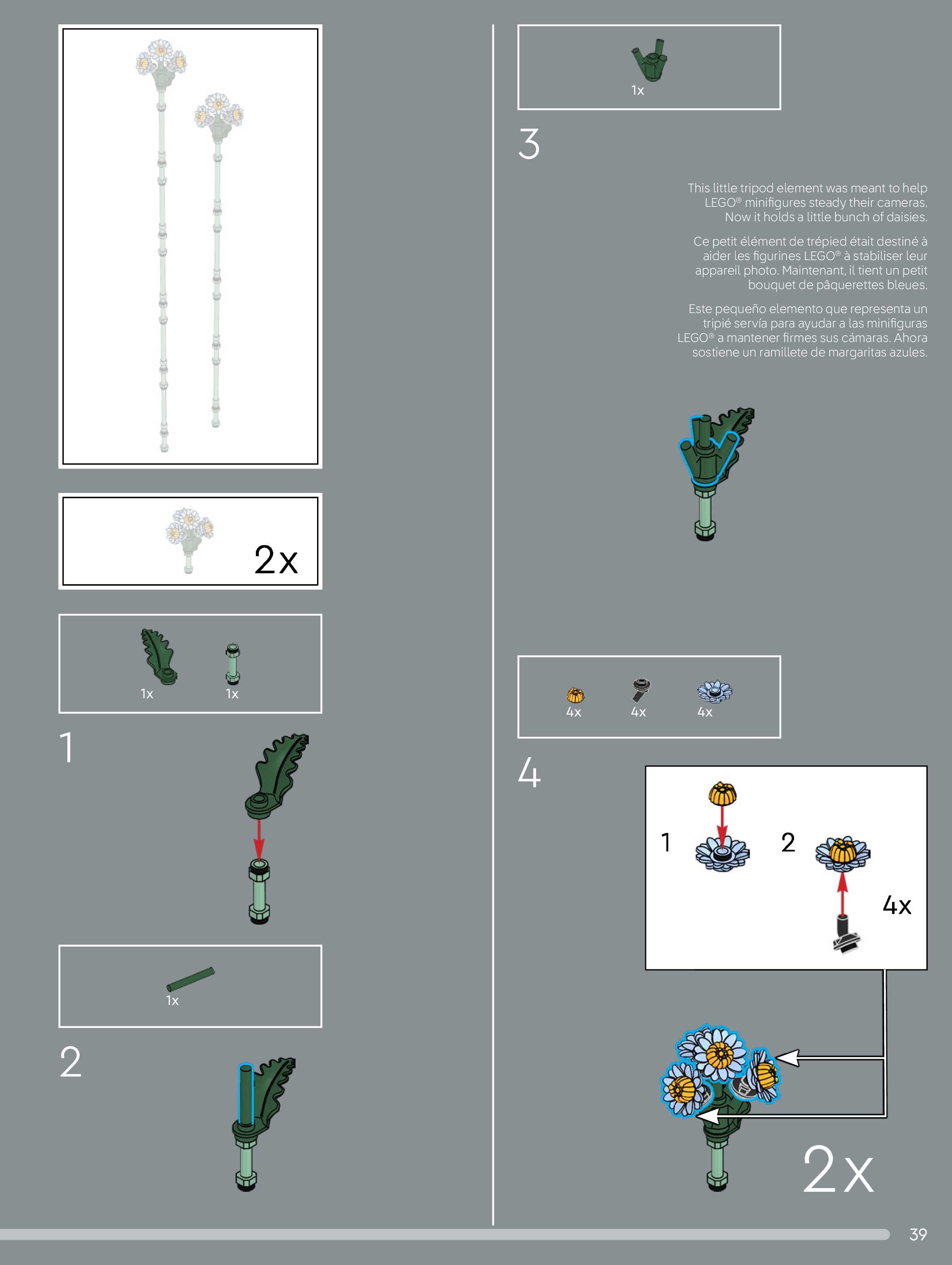 2x

1x 1x

1

1x

2

1x

3

This little tripod element was meant to help LEGO® minifigures steady their cameras. Now it holds a little bunch of daisies.

Ce petit élément de trépied était destiné à aider les figurines LEGO® à stabiliser leur appareil photo. Maintenant, il tient un petit bouquet de pâquerettes bleues.

Este pequeño elemento que representa un tripié servía para ayudar a las minifiguras LEGO® a mantener firmes sus cámaras. Ahora sostiene un ramillete de margaritas azules.

4x 4x 4x

4

1

2

4x

2x

39