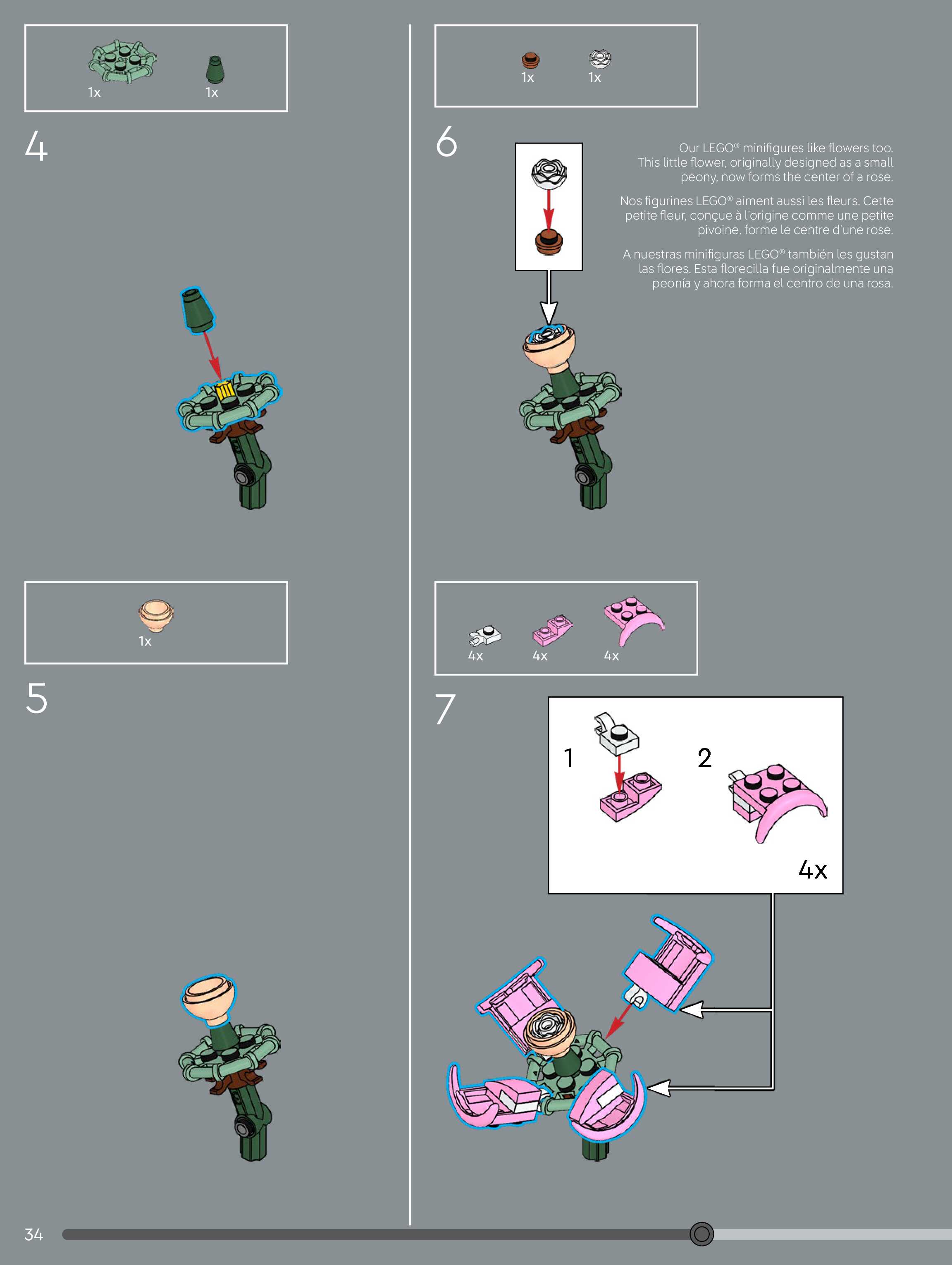 1x 1x

4

1x

5

1x 1x

6

Our LEGO® minifigures like flowers too. This little flower, originally designed as a small peony, now forms the center of a rose.

Nos figurines LEGO® aiment aussi les fleurs. Cette petite fleur, conçue à l'origine comme une petite pivoine, forme le centre d'une rose.

A nuestras minifiguras LEGO® también les gustan las flores. Esta florecilla fue originalmente una peonía y ahora forma el centro de una rosa.

4x 4x 4x

7

1

2

4x

34