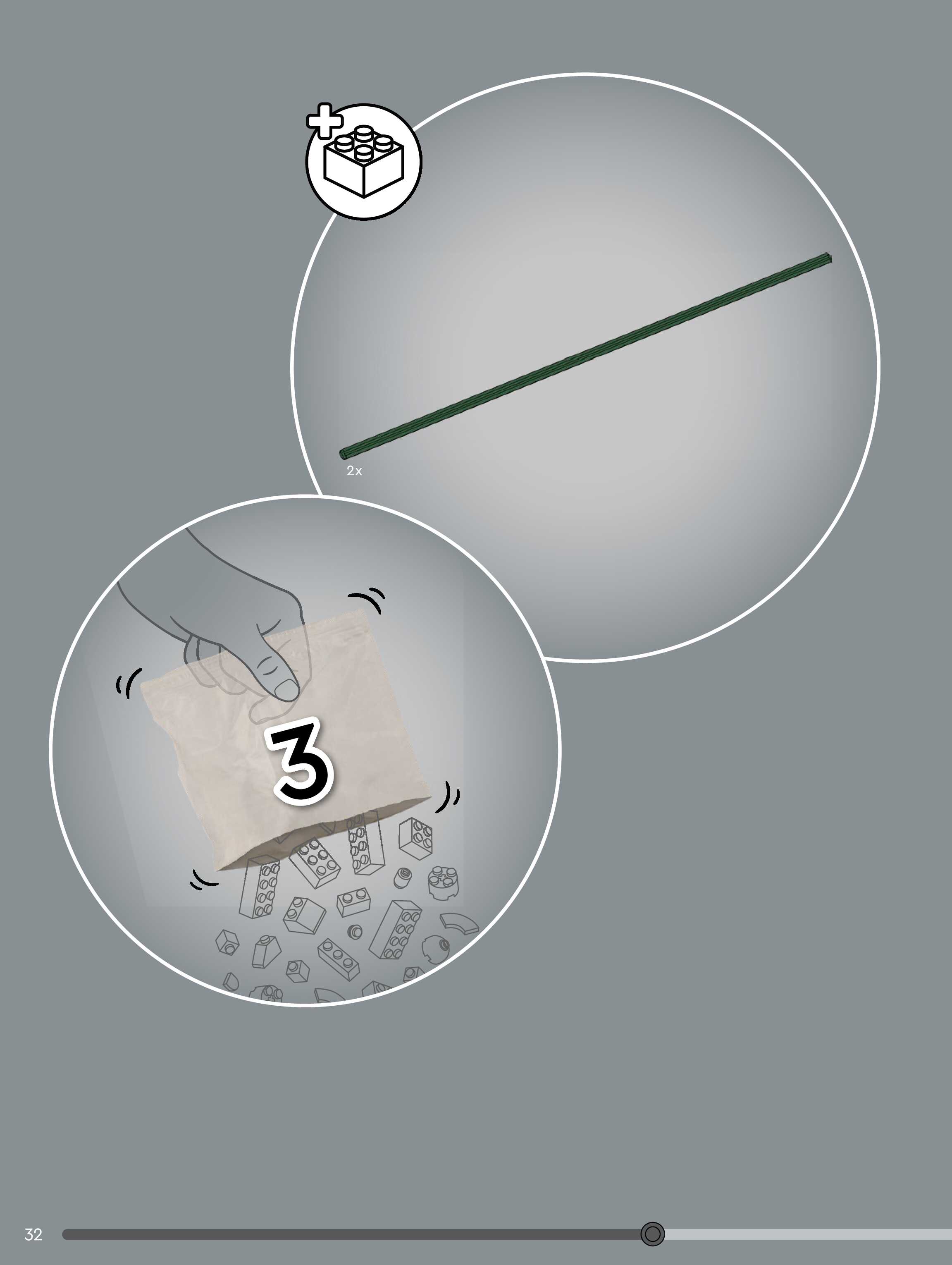 2x

3

32