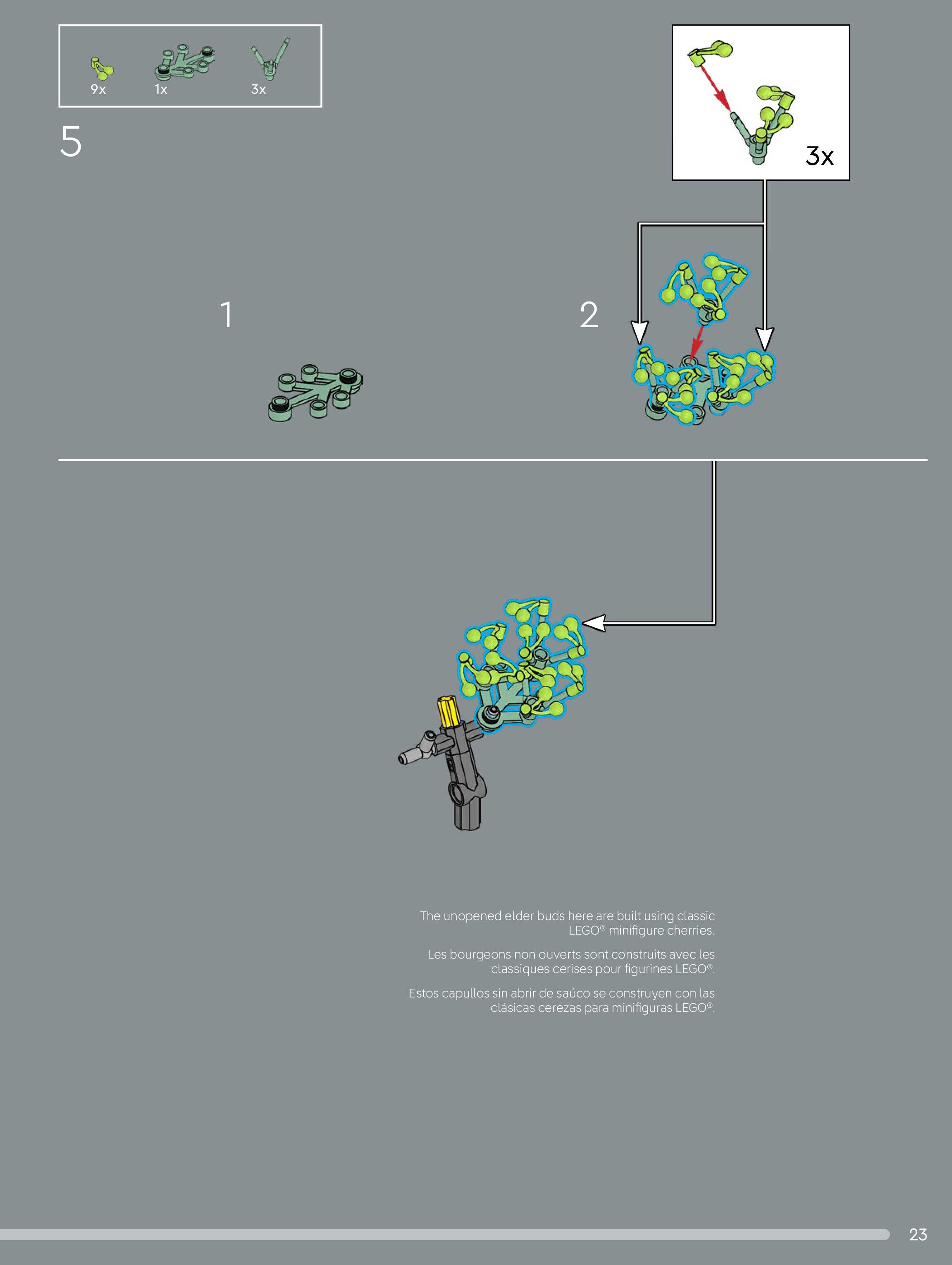 9x 1x 3x

5

3x

1

2

The unopened elder buds here are built using classic LEGO® minifigure cherries.

Les bourgeons non ouverts sont construits avec les classiques cerises pour figurines LEGO®.

Estos capullos sin abrir de saúco se construyen con las clásicas cerezas para minifiguras LEGO®.

23