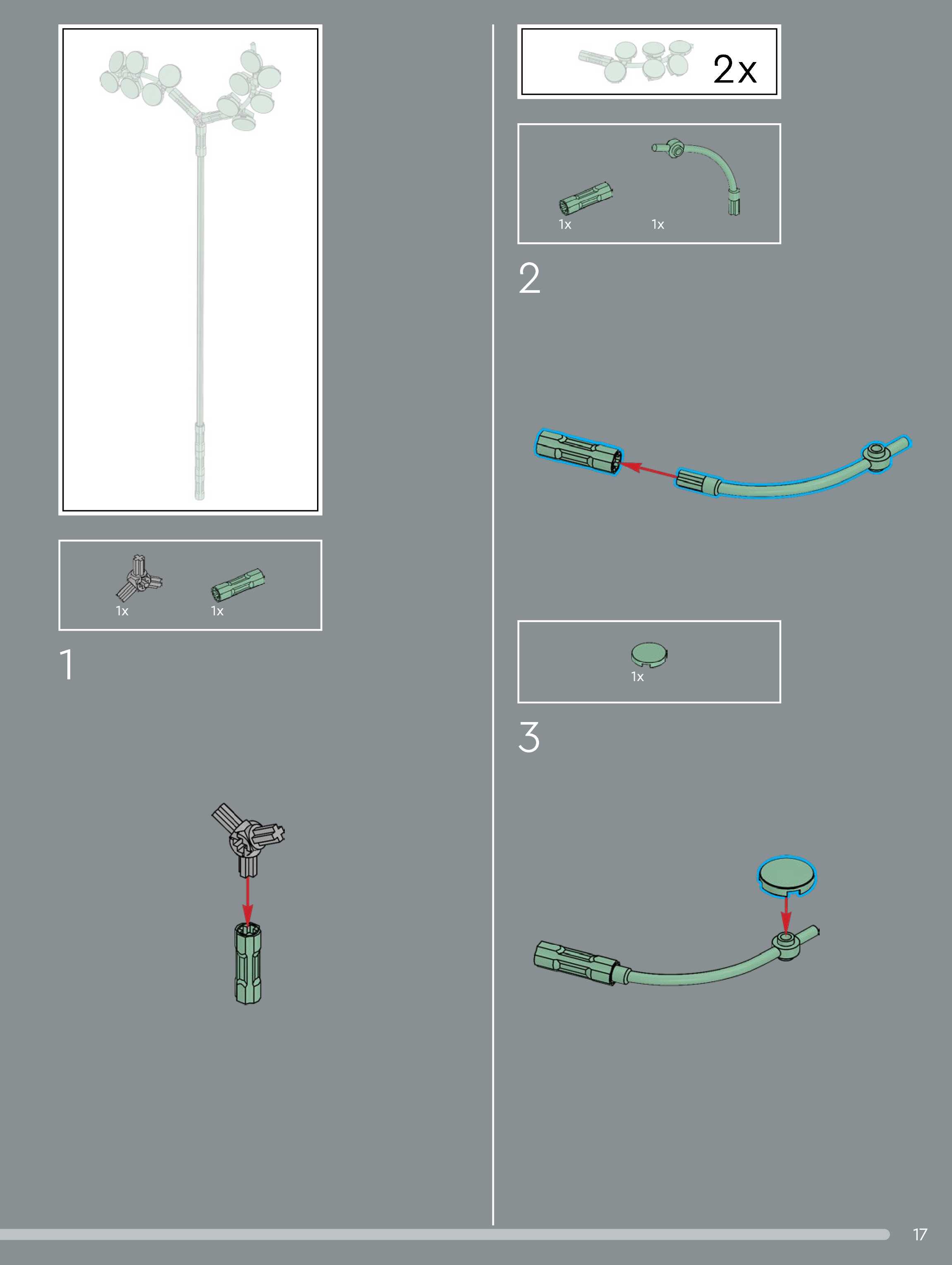 1x 1x

1

2x

1x 1x

2

1x

3

17