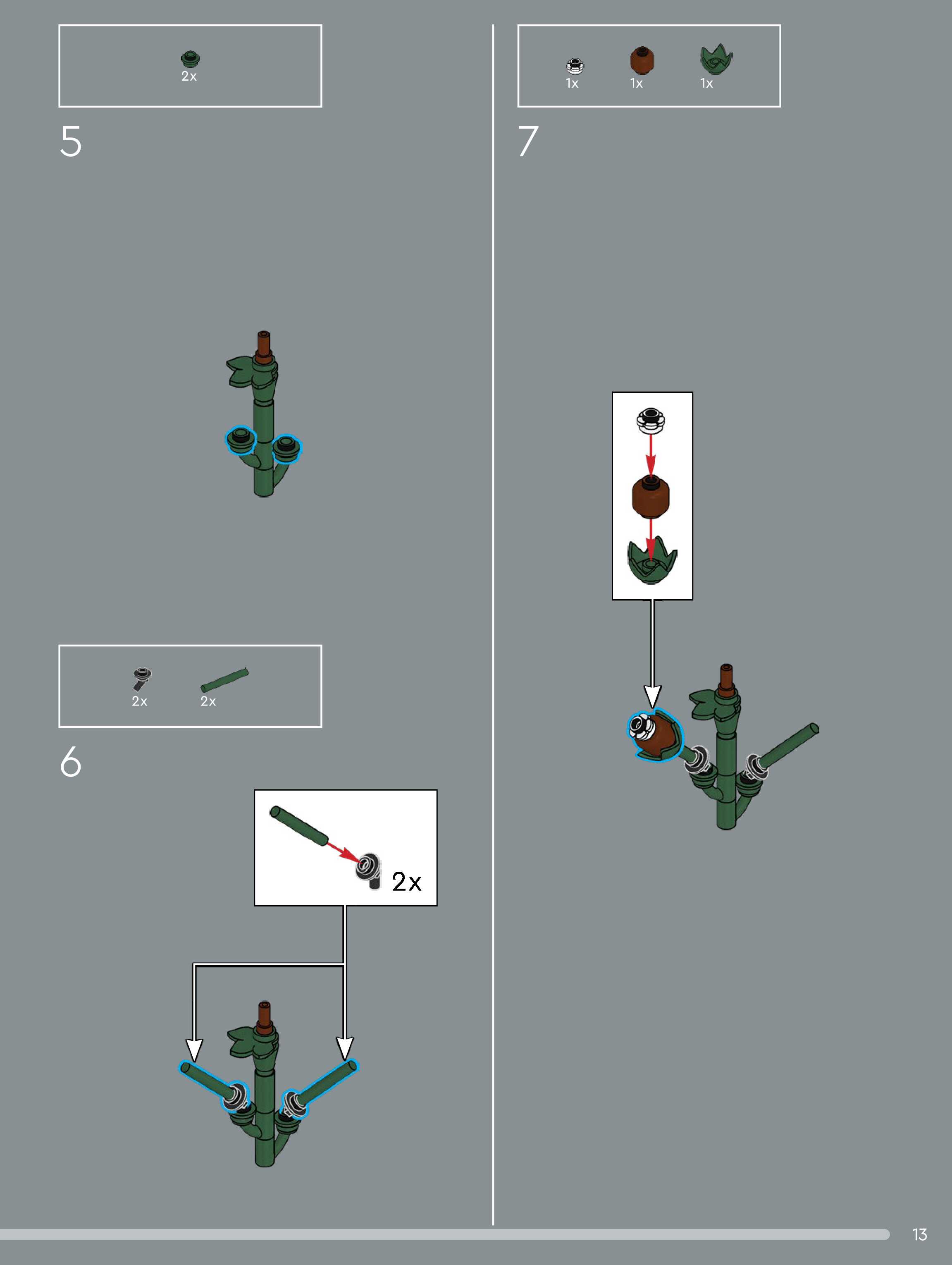 2x

5

2x 2x

6

2x

1x 1x 1x

7

13