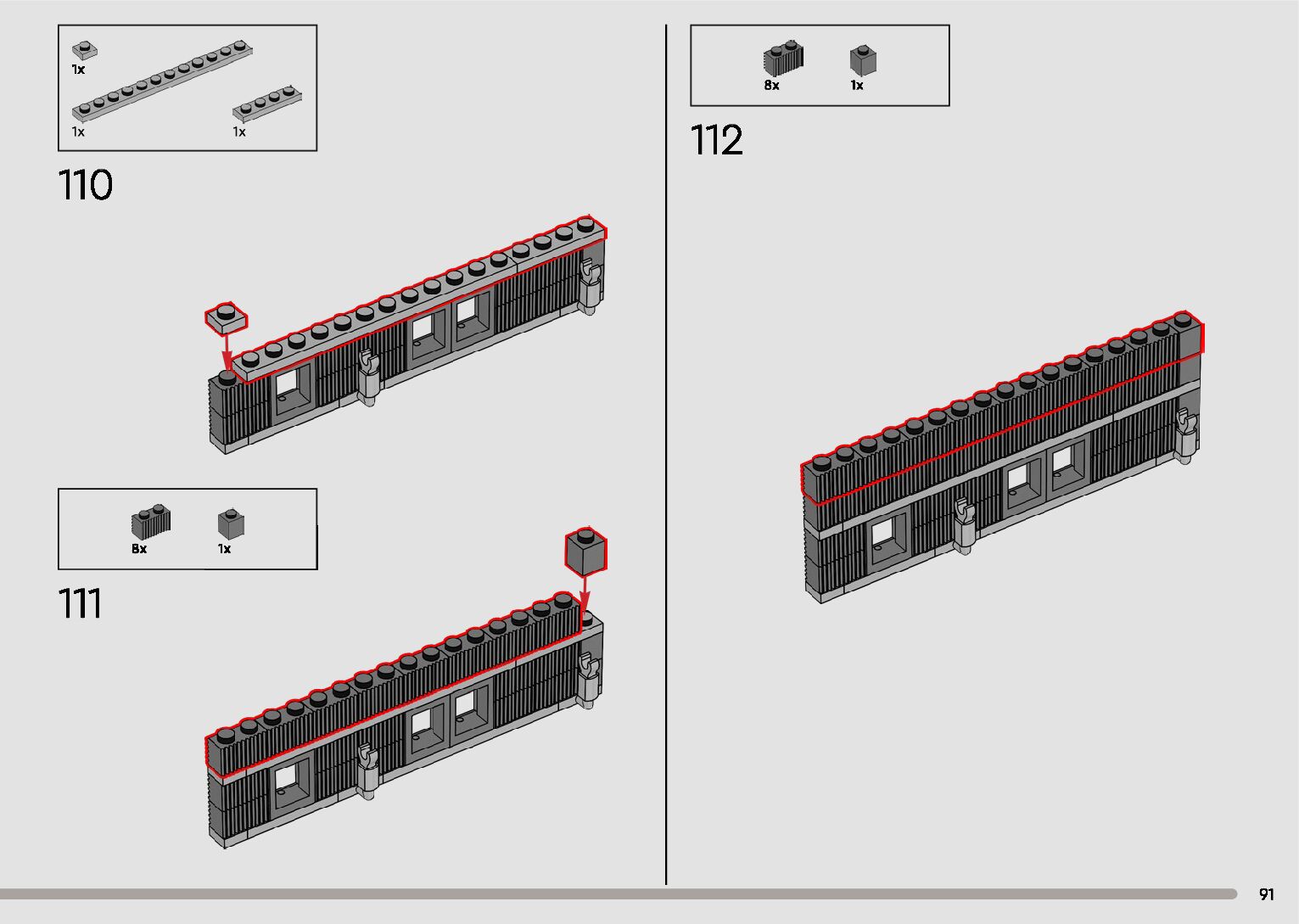 1x

1x

1x

110

8x

1x

111

8x

1x

112

91