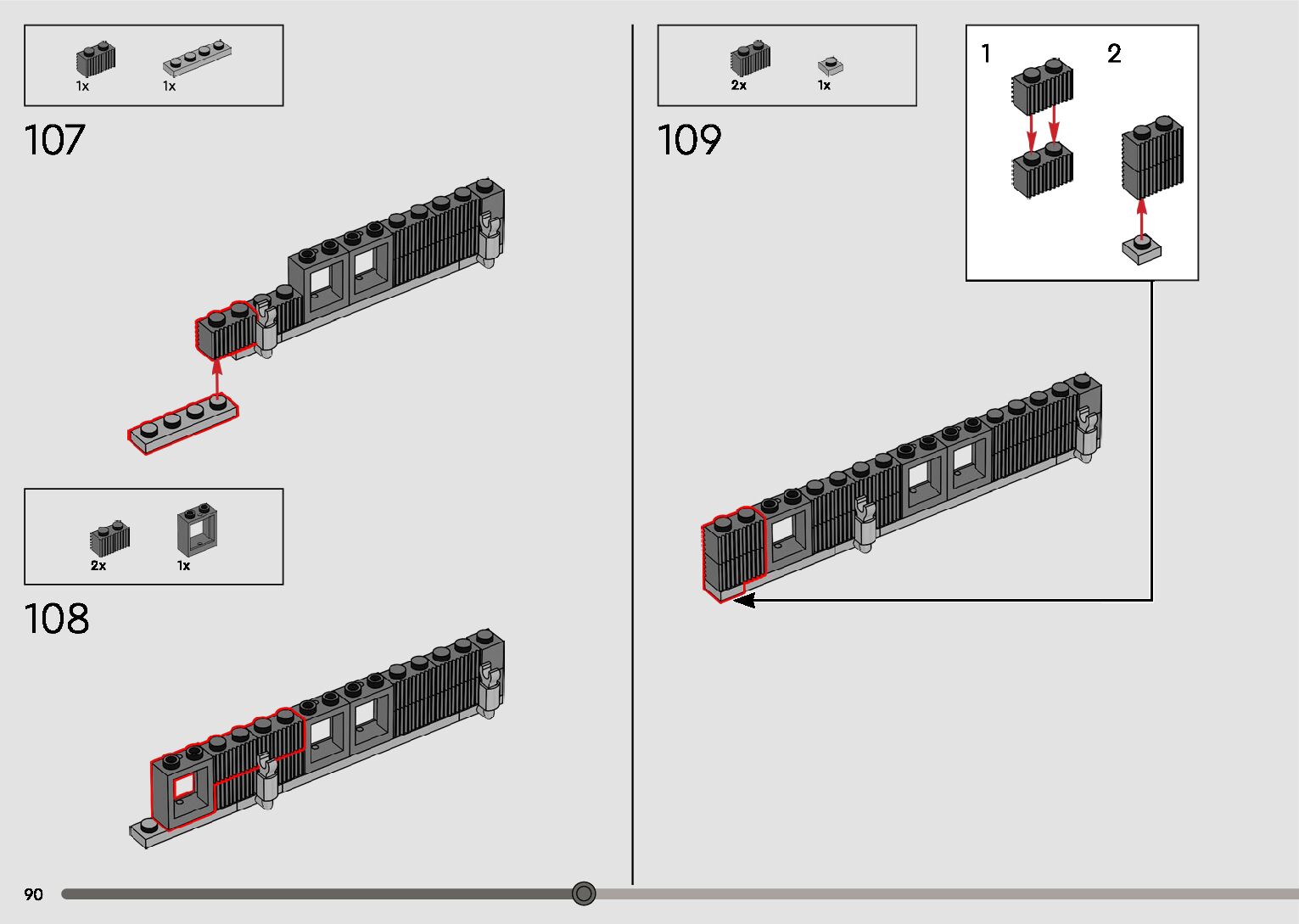 1x 1x

107

2x 1x

108

2x 1x

109

1

2

90