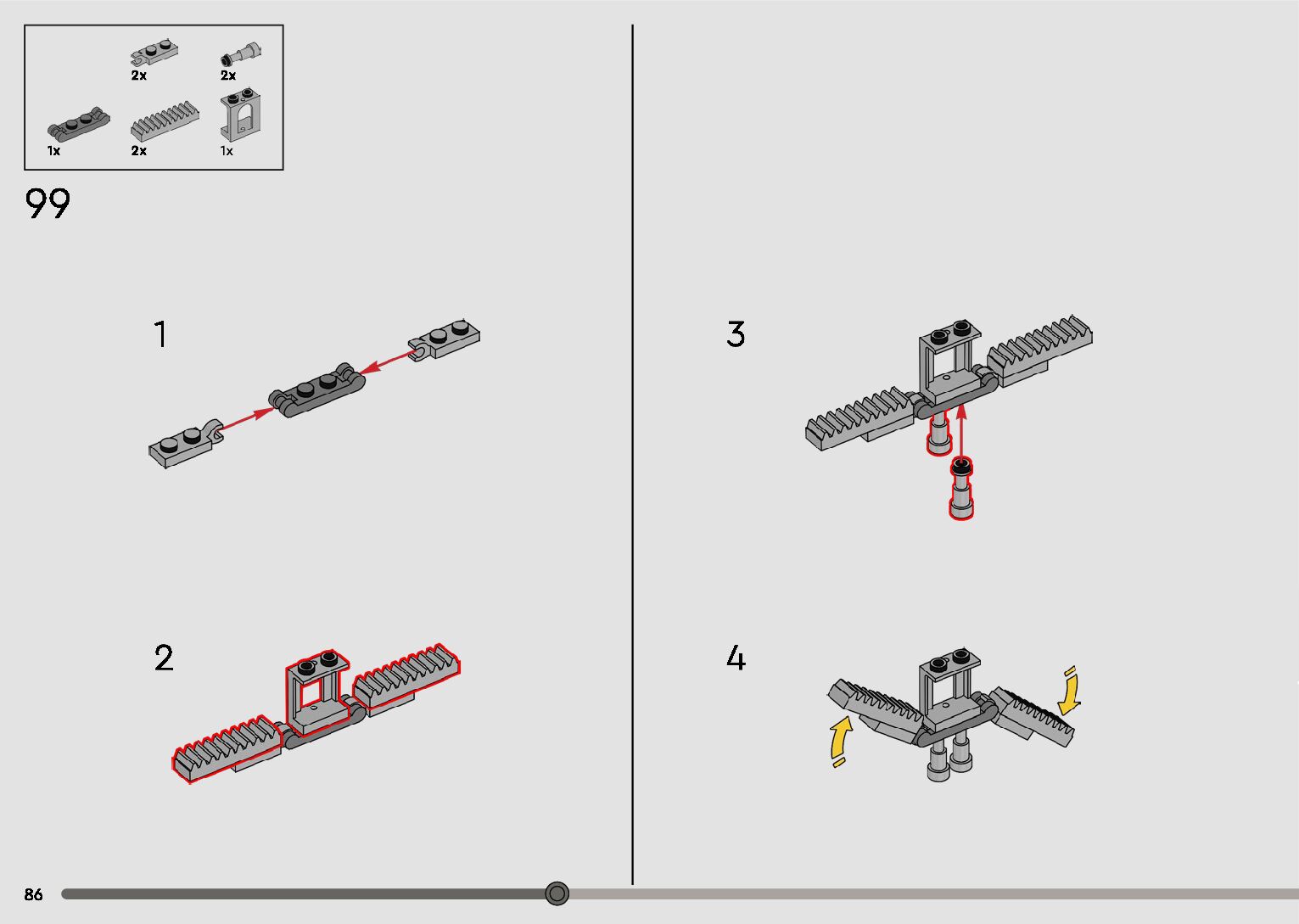 2x
2x
1x
2x
1x

99

1

2

3

4

86