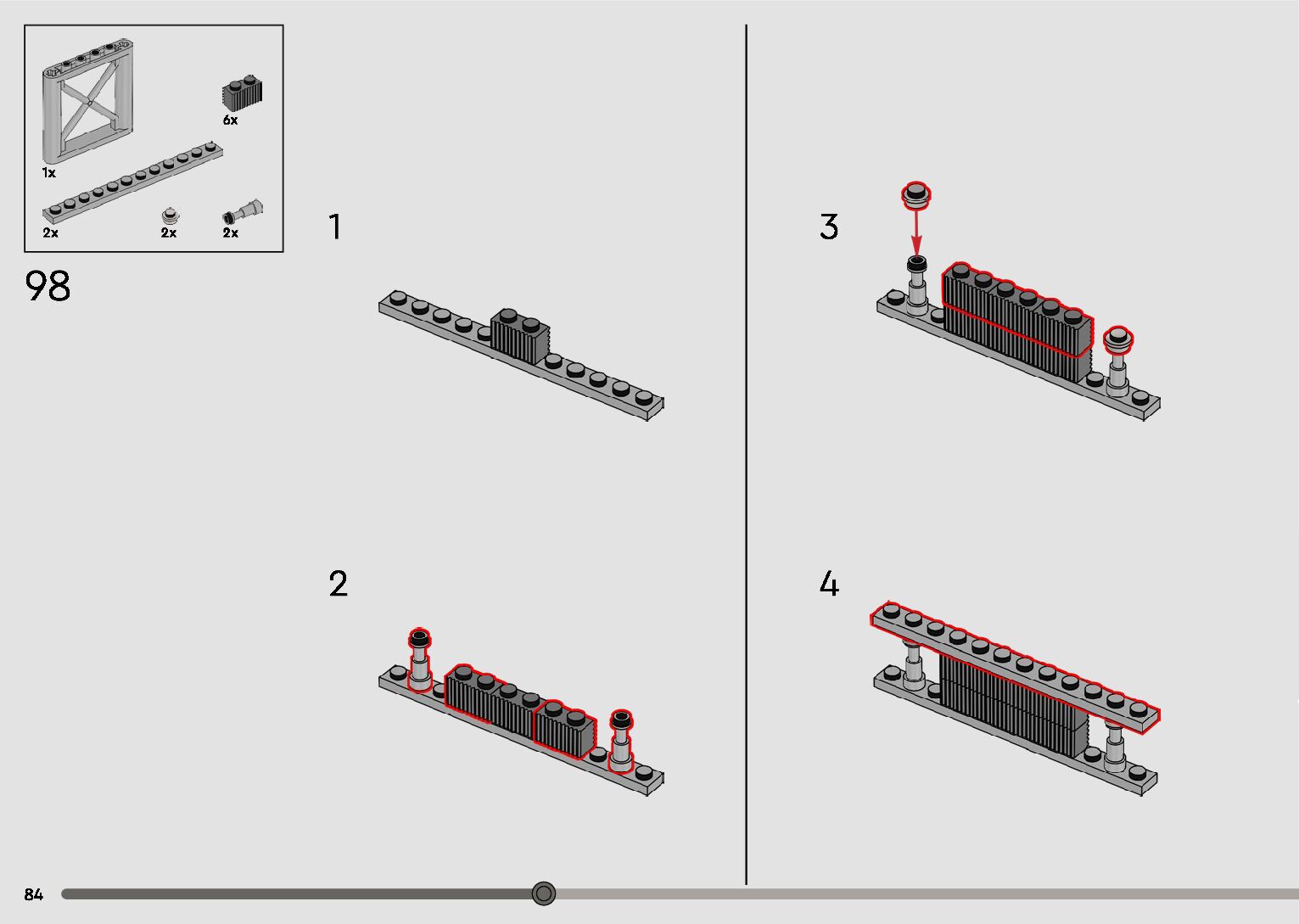 6x

1x

2x

2x

2x

98

1

2

3

4

84