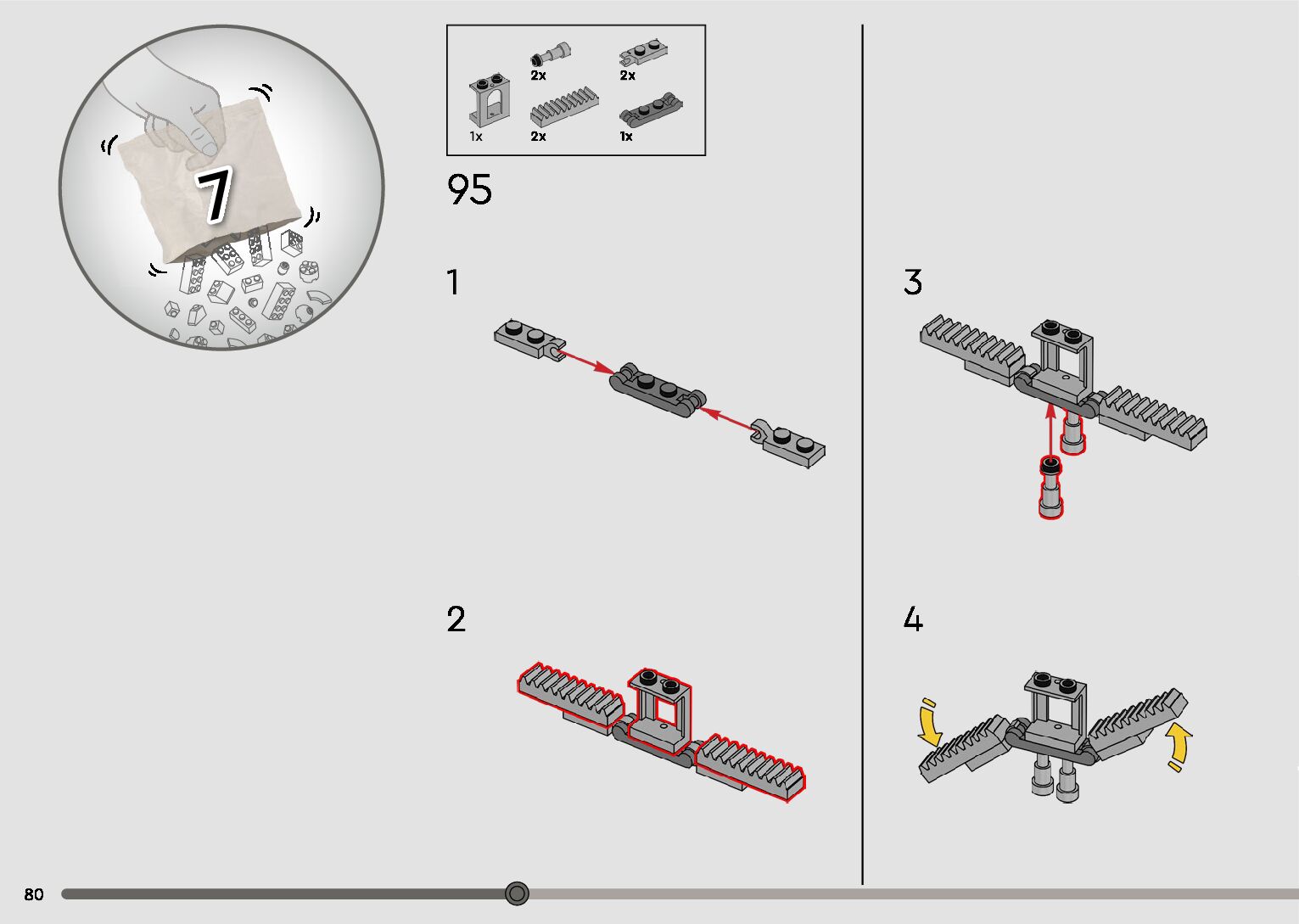 7

2x
2x
1x
2x
1x

95

1

2

3

4

80