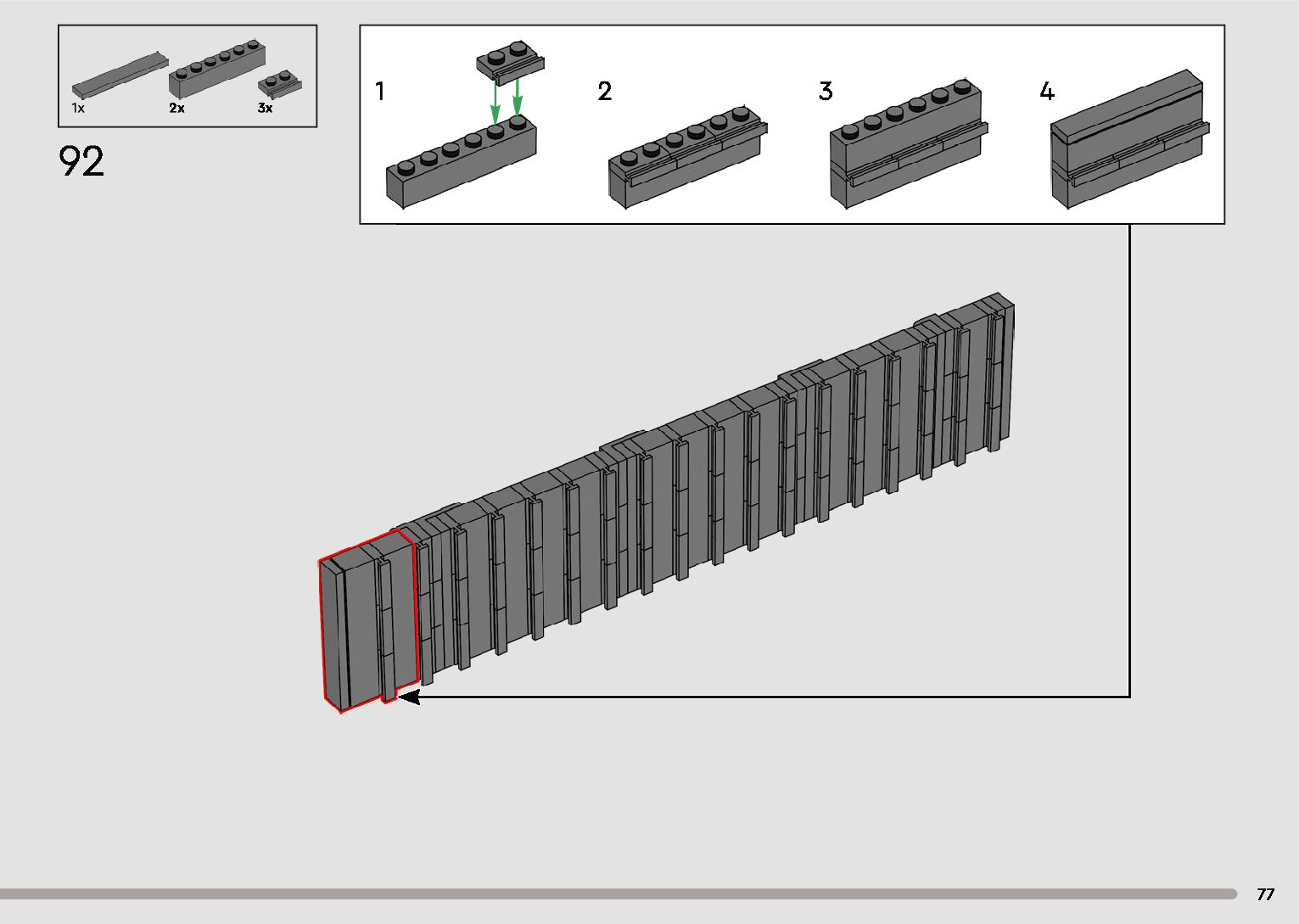 1x
2x
3x

92

1

2

3

4

77