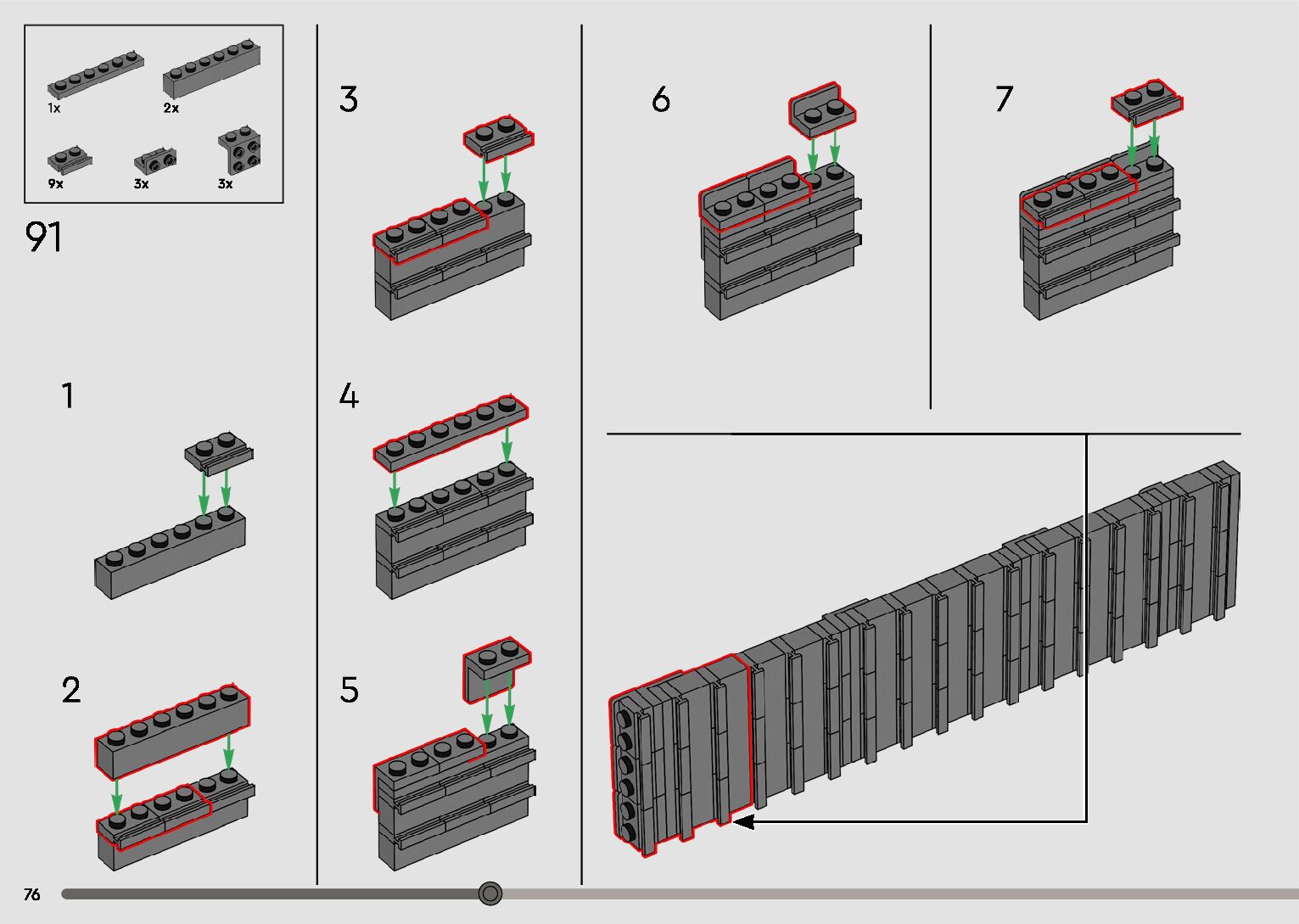 1x
2x
9x
3x
3x

91

1

2

3

4

5

6

7

76