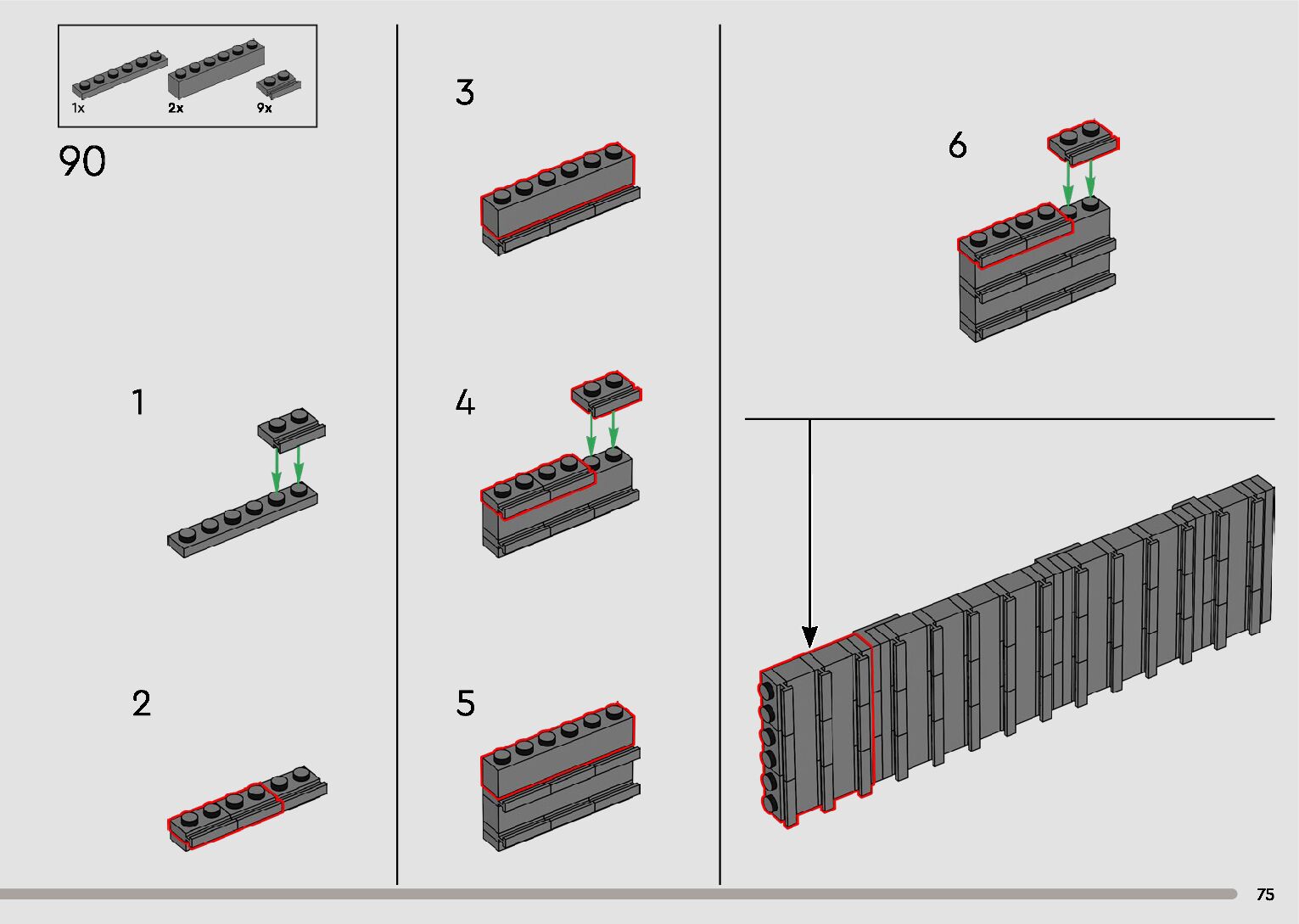 1x 2x 9x

90

1

2

3

4

5

6

75