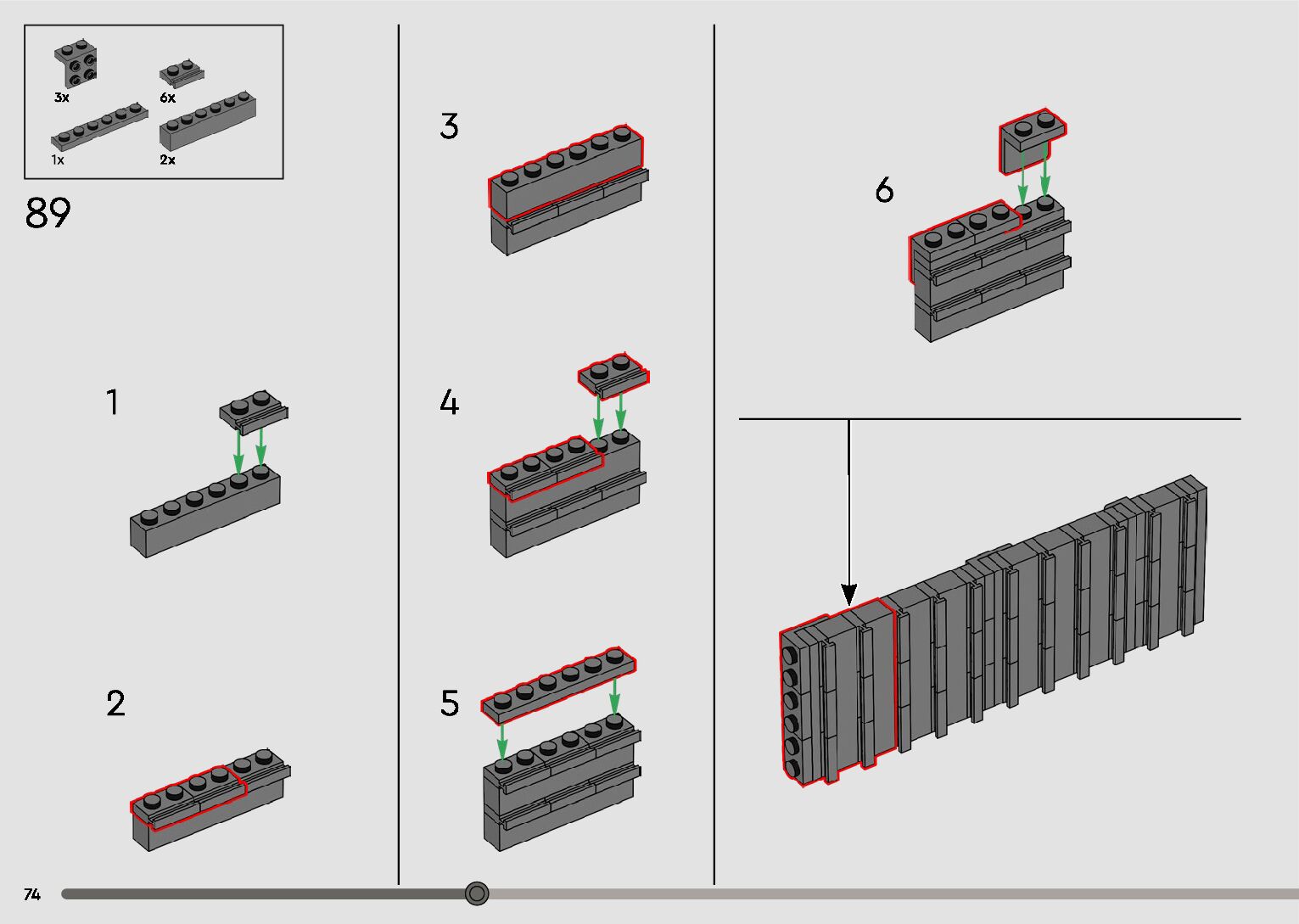 3x
6x
1x
2x

89

1

2

3

4

5

6

74