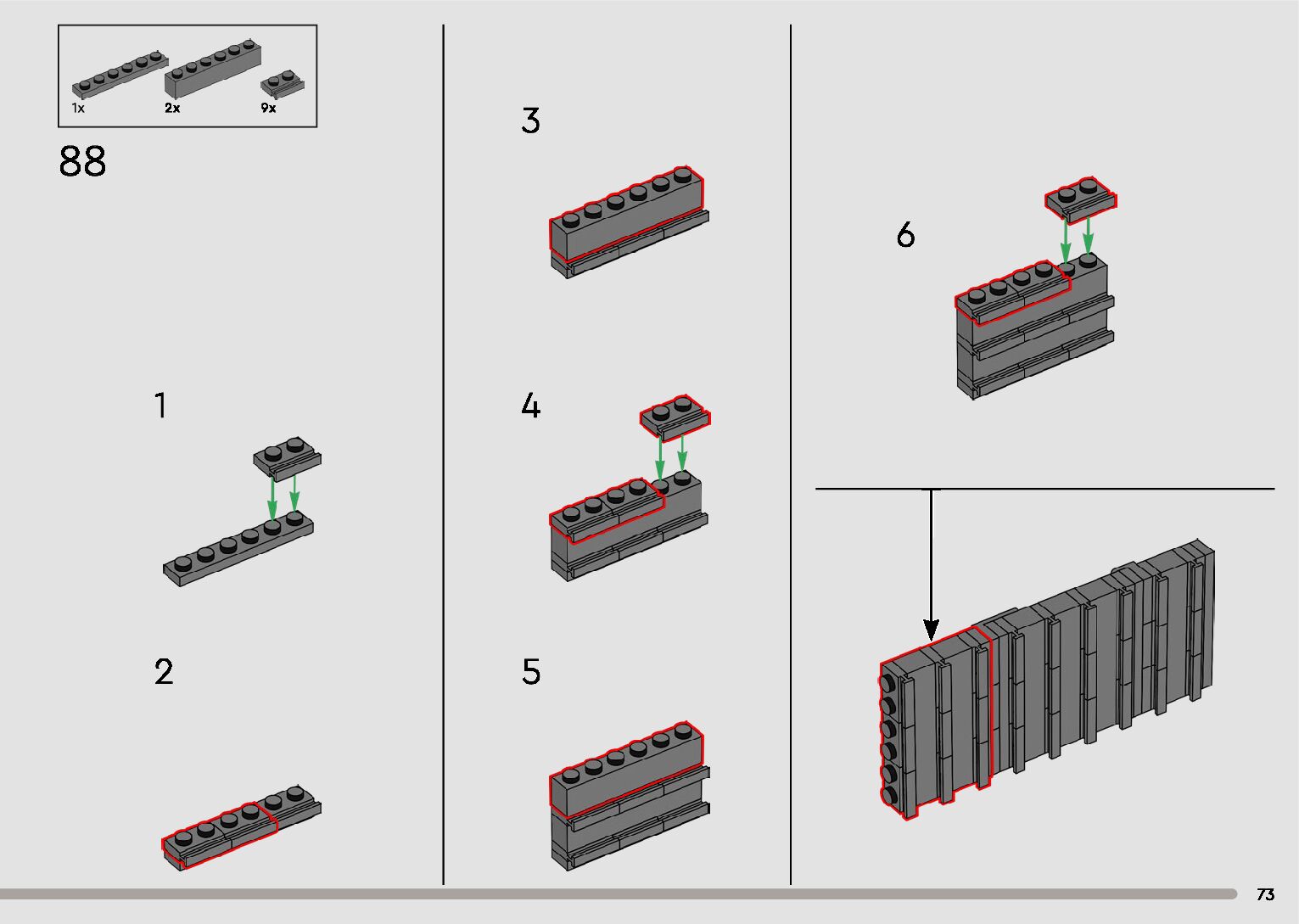 1x 2x 9x

88

1

2

3

4

5

6

73