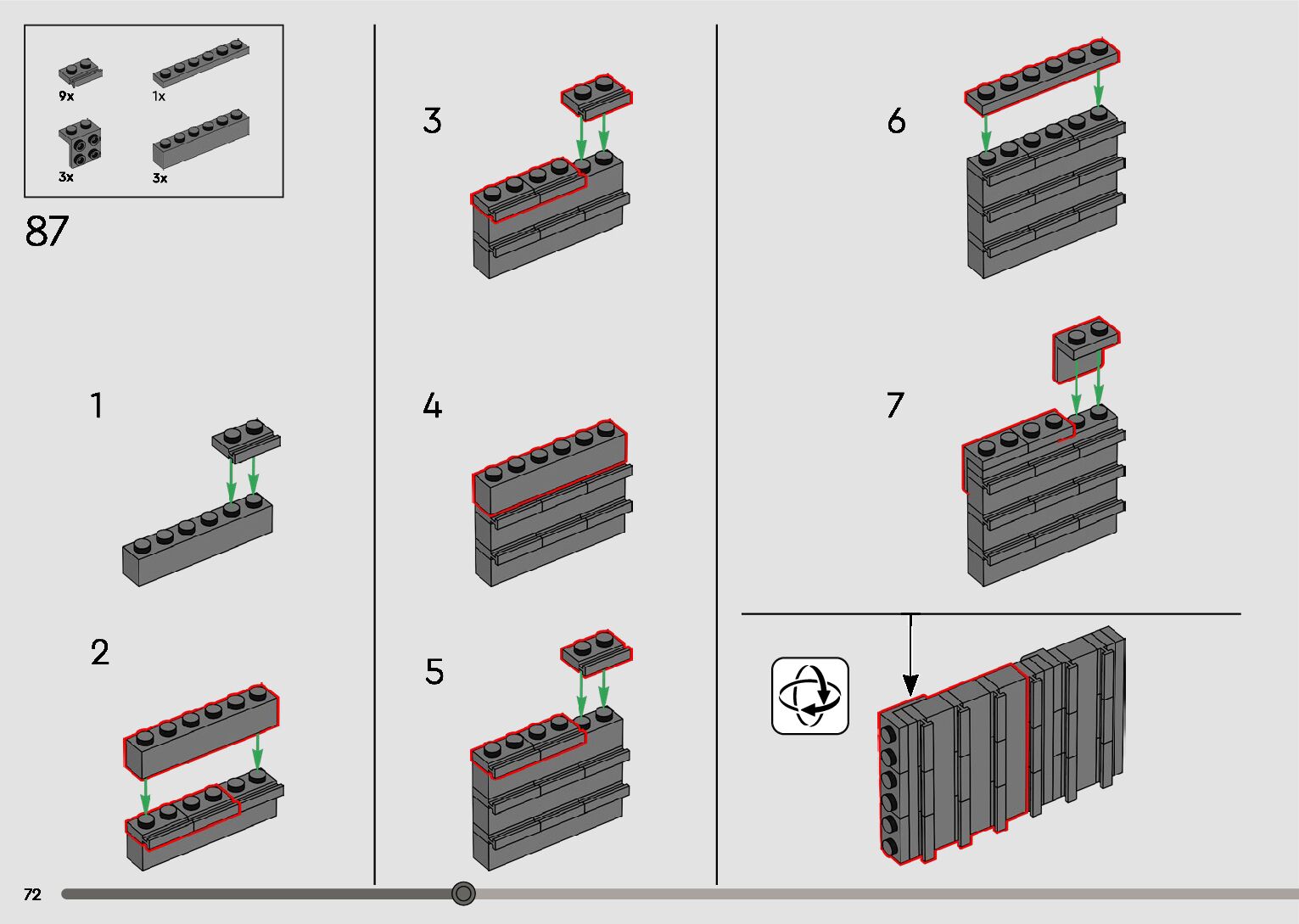 9x
1x
3x
3x

87

1

2

3

4

5

6

7

72