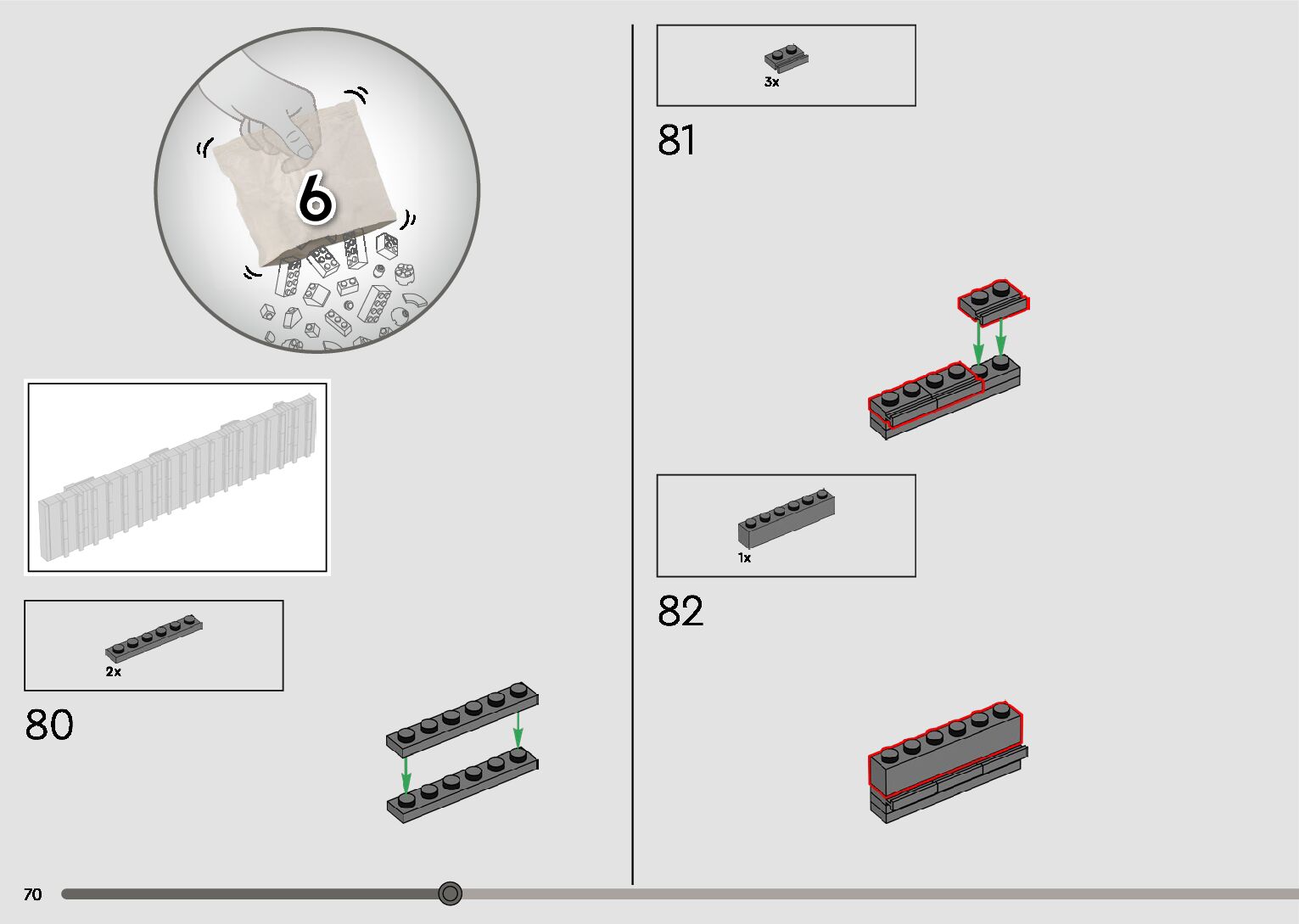 6

2x

80

3x

81

1x

82

70