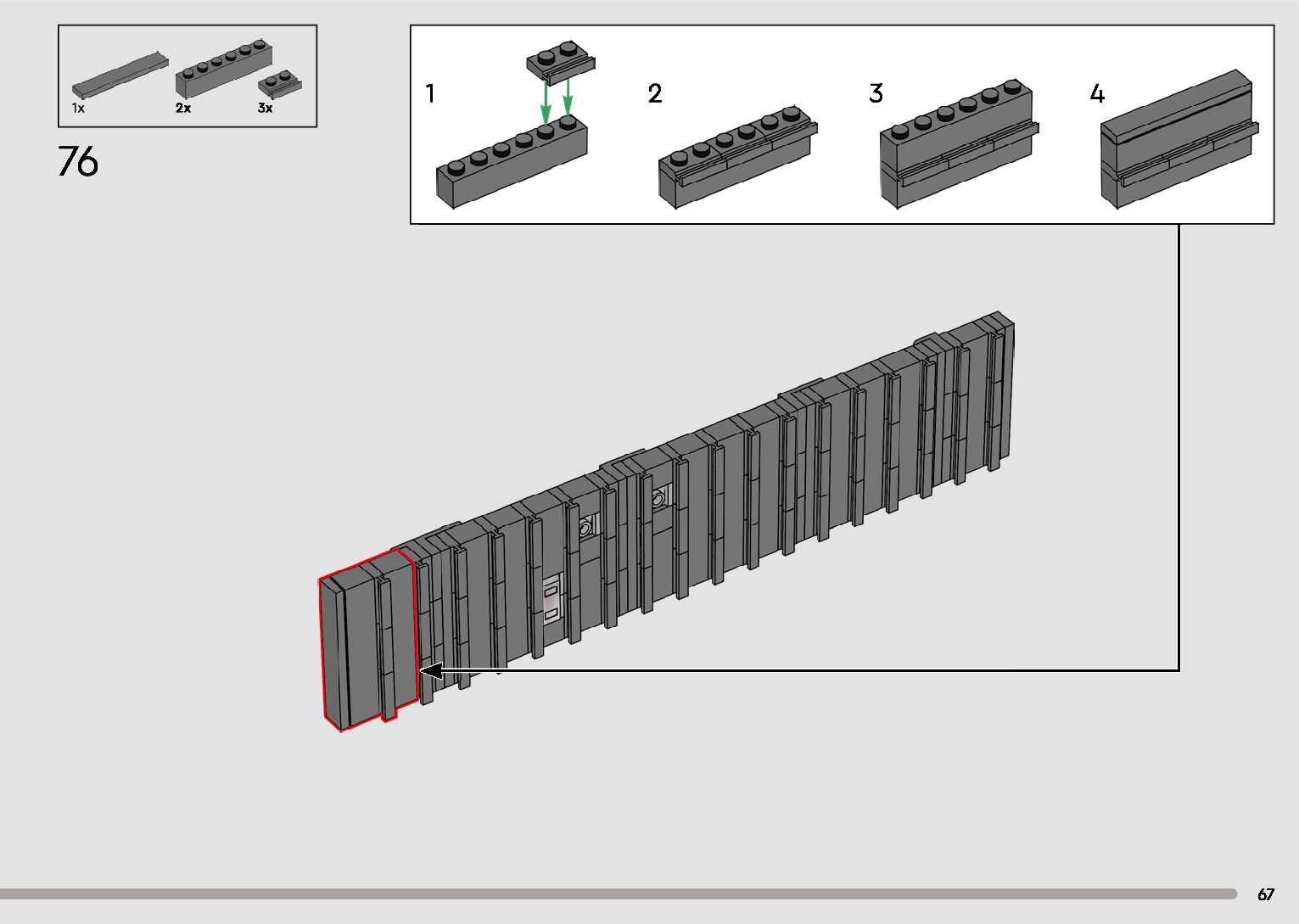 1x
2x
3x

76

1
2
3
4

67