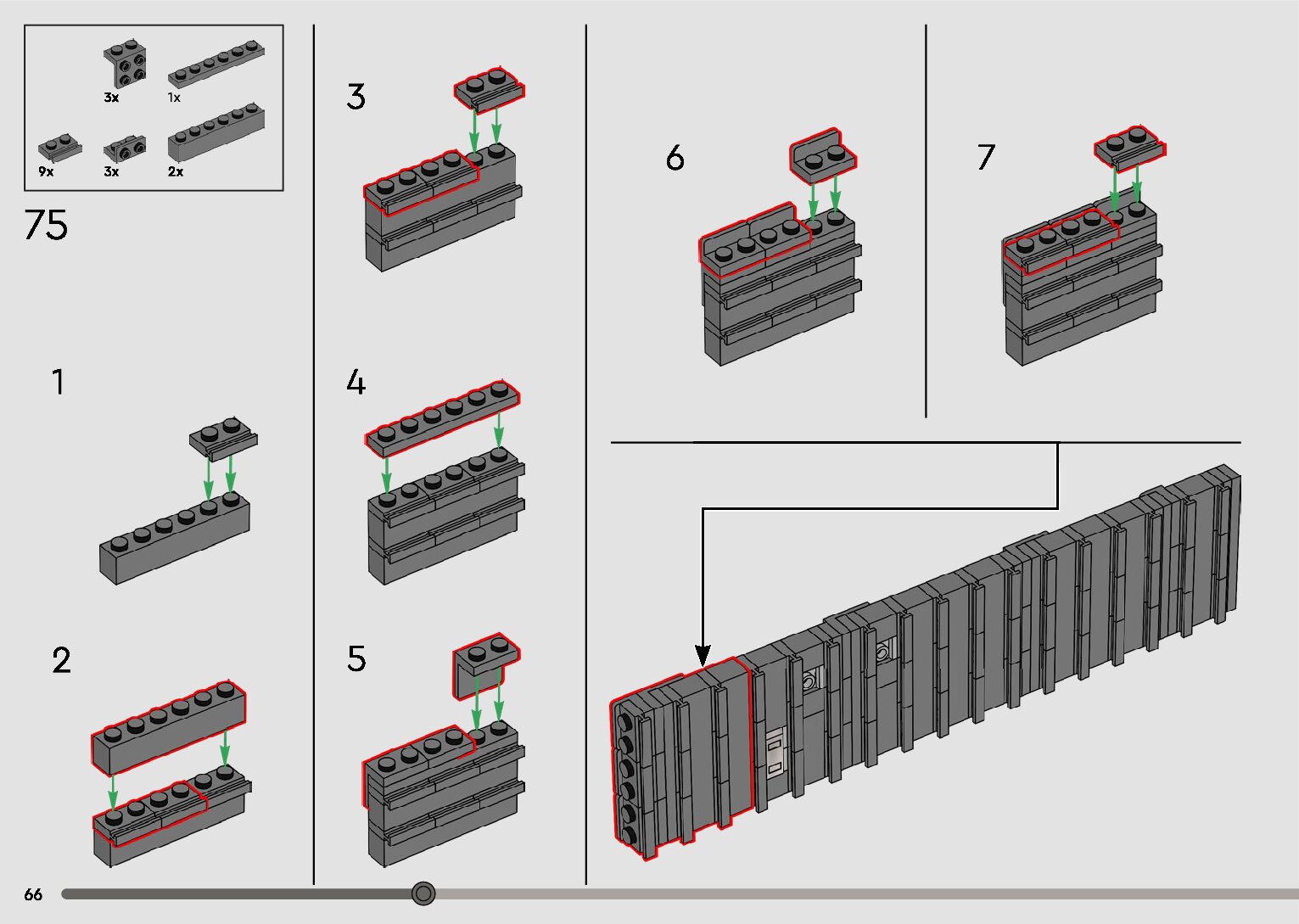 3x
1x
9x
3x
2x

75

1

2

3

4

5

6

7

66