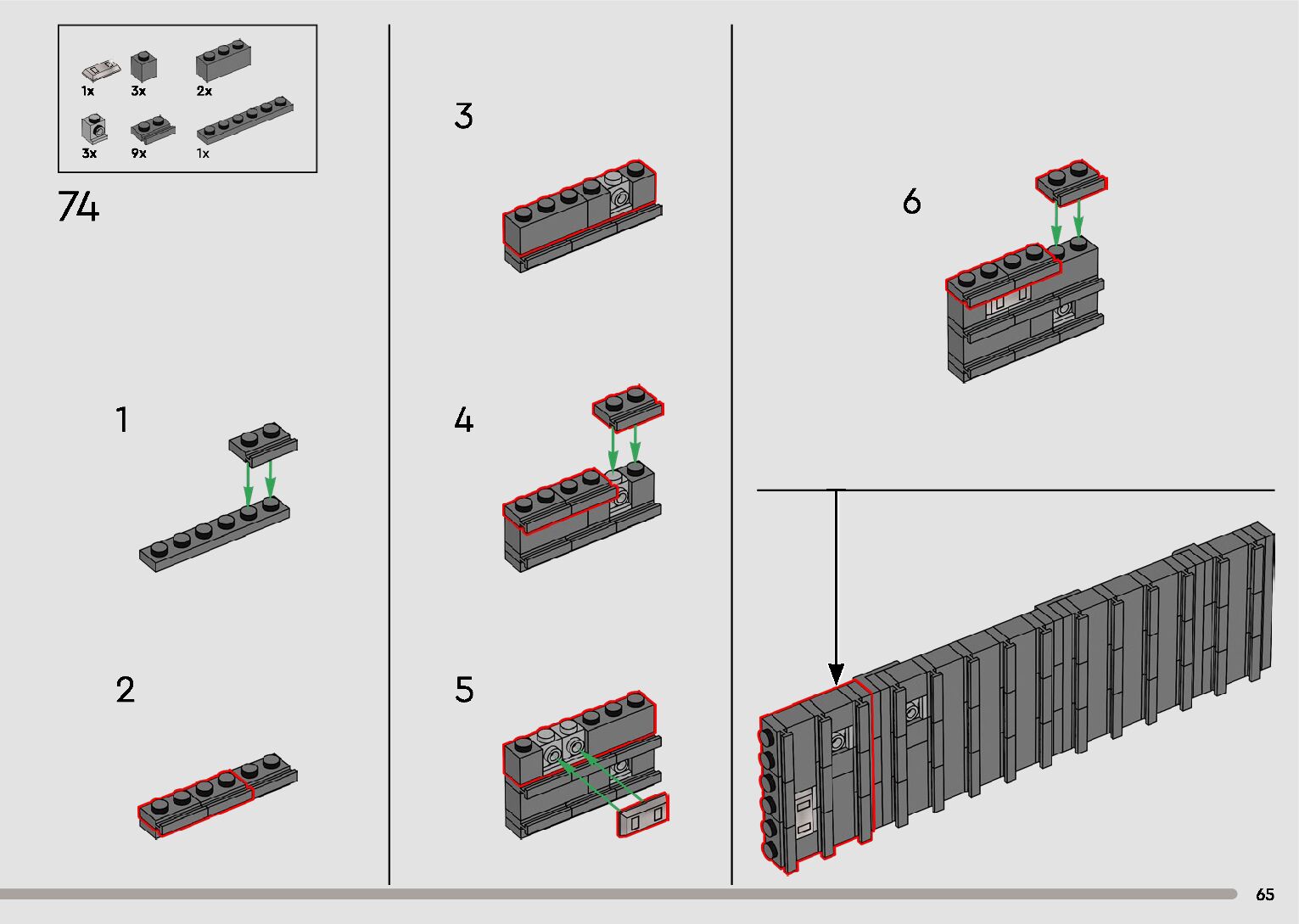 1x 3x 2x
3x 9x 1x

74

1

2

3

4

5

6

65