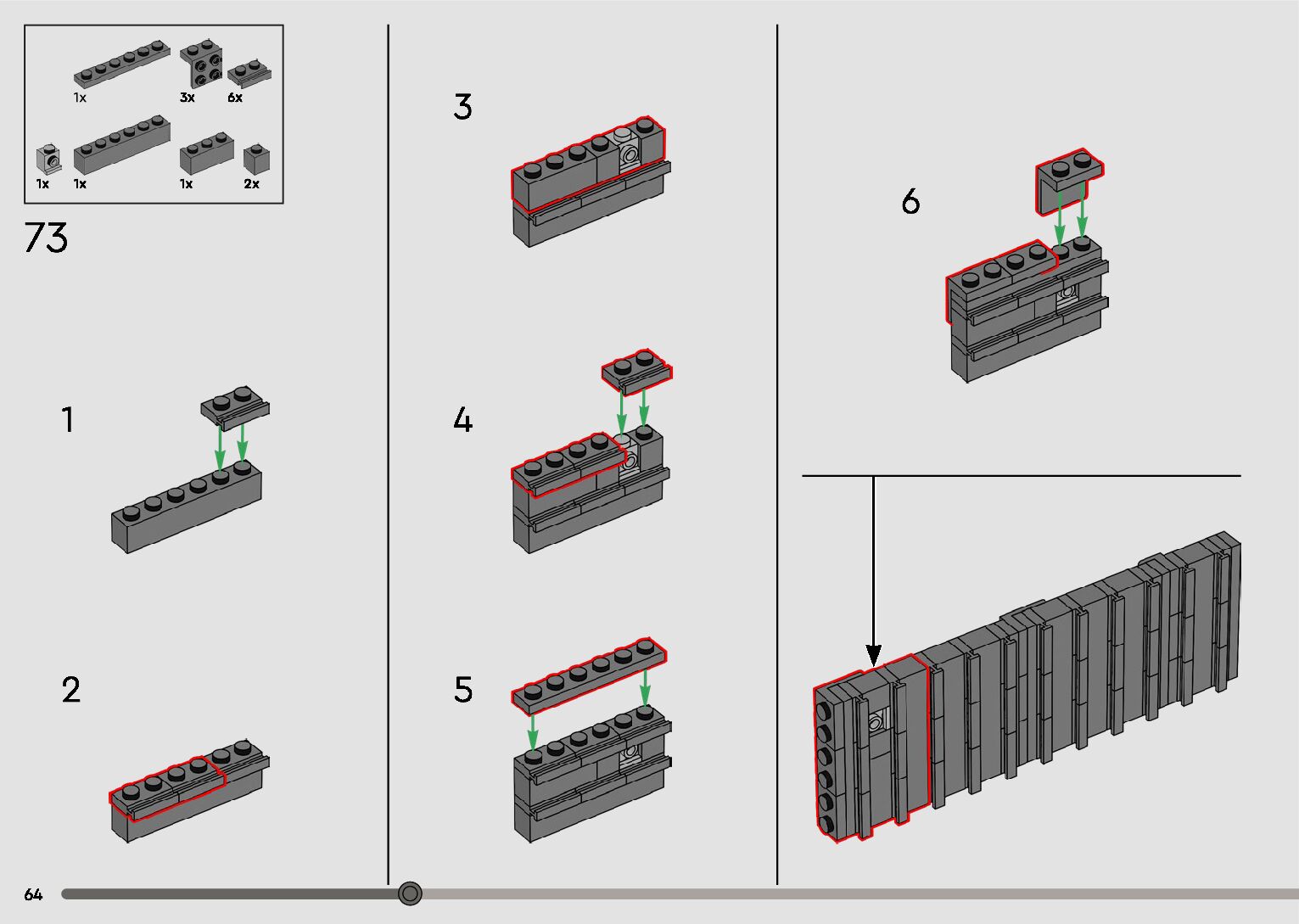 1x
3x
6x
1x
1x
1x
2x

73

1

2

3

4

5

6

64