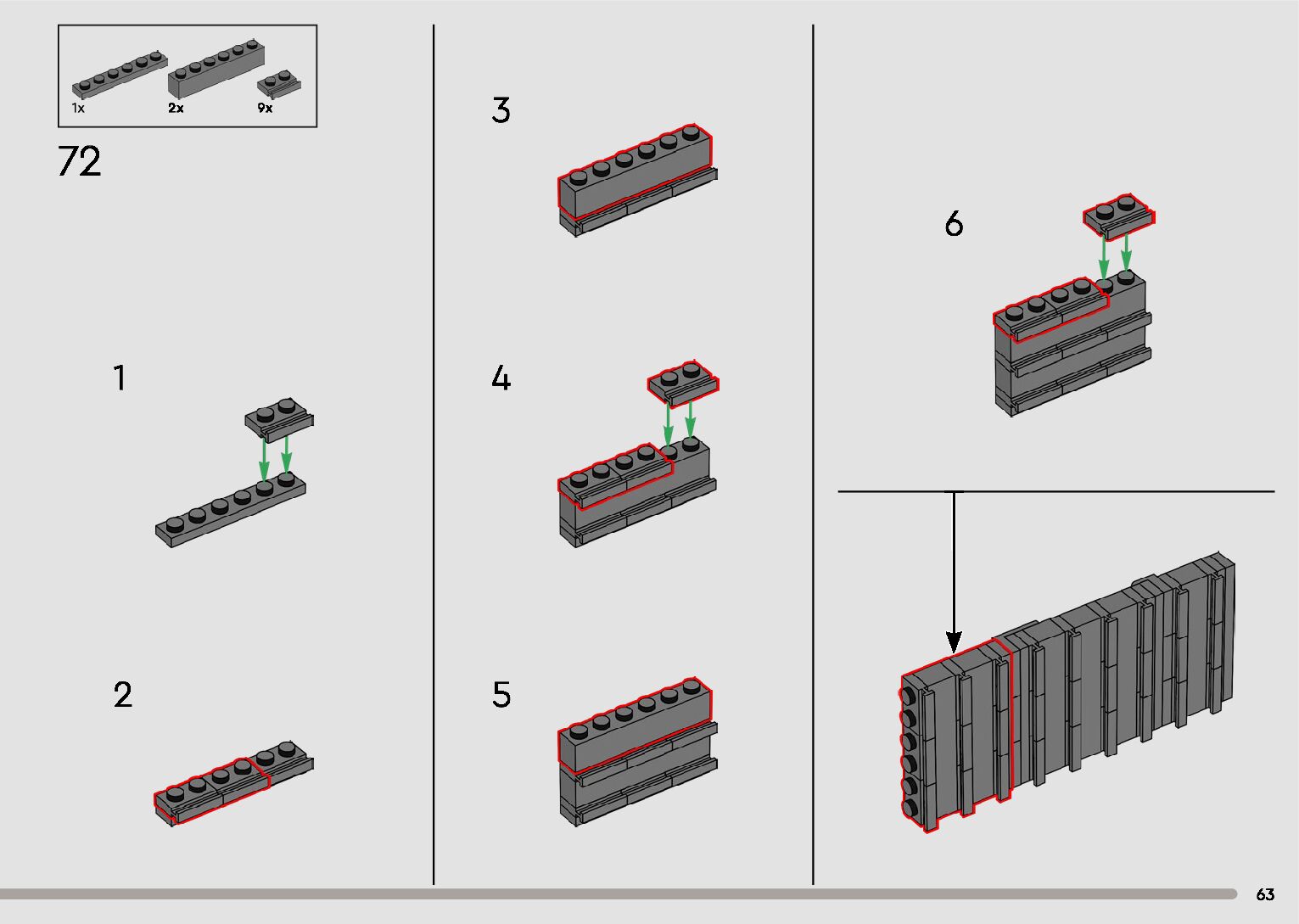 1x
2x
9x

72

1

2

3

4

5

6

63