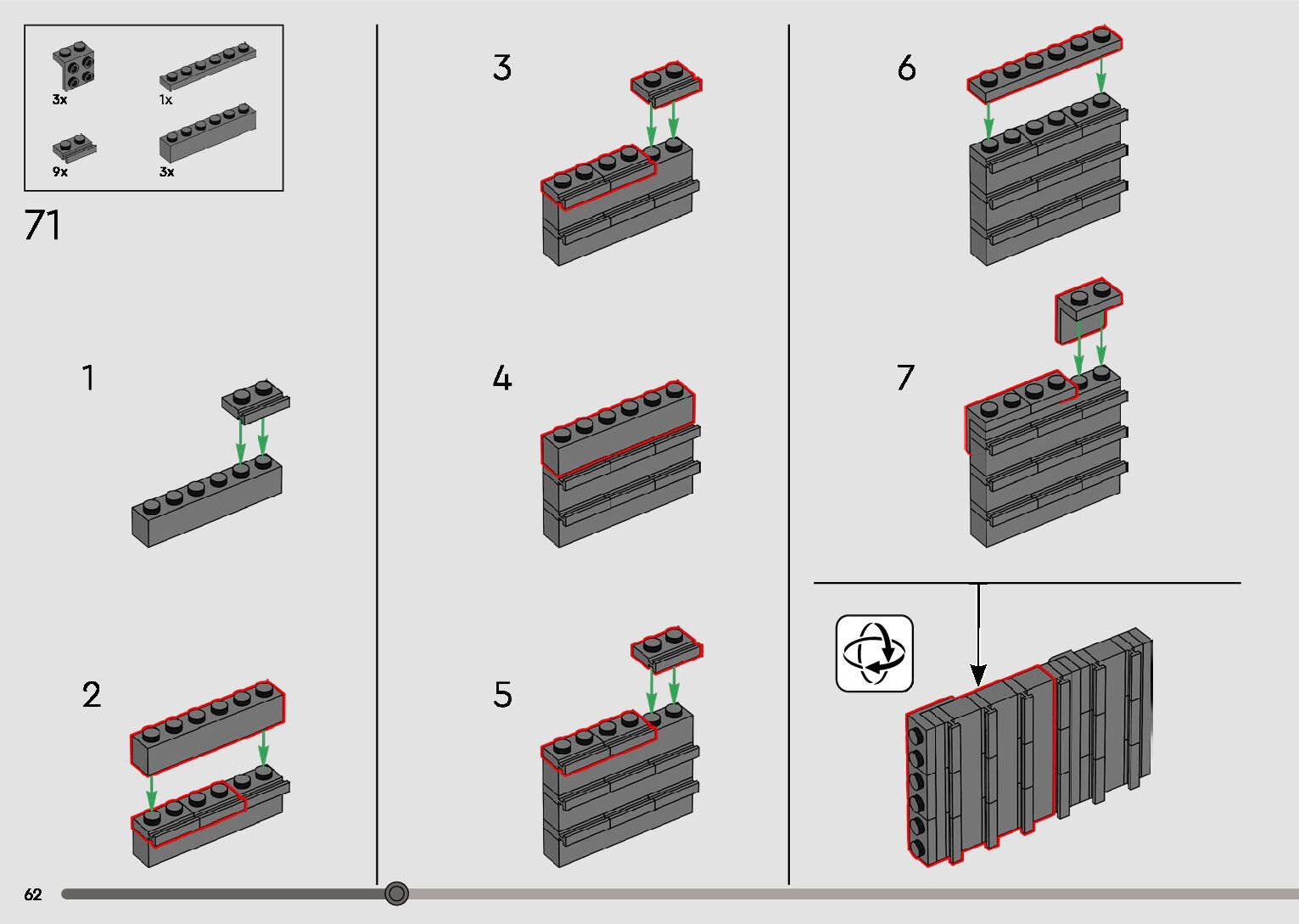 3x
1x
9x
3x
71
1
2
3
4
5
6
7
62