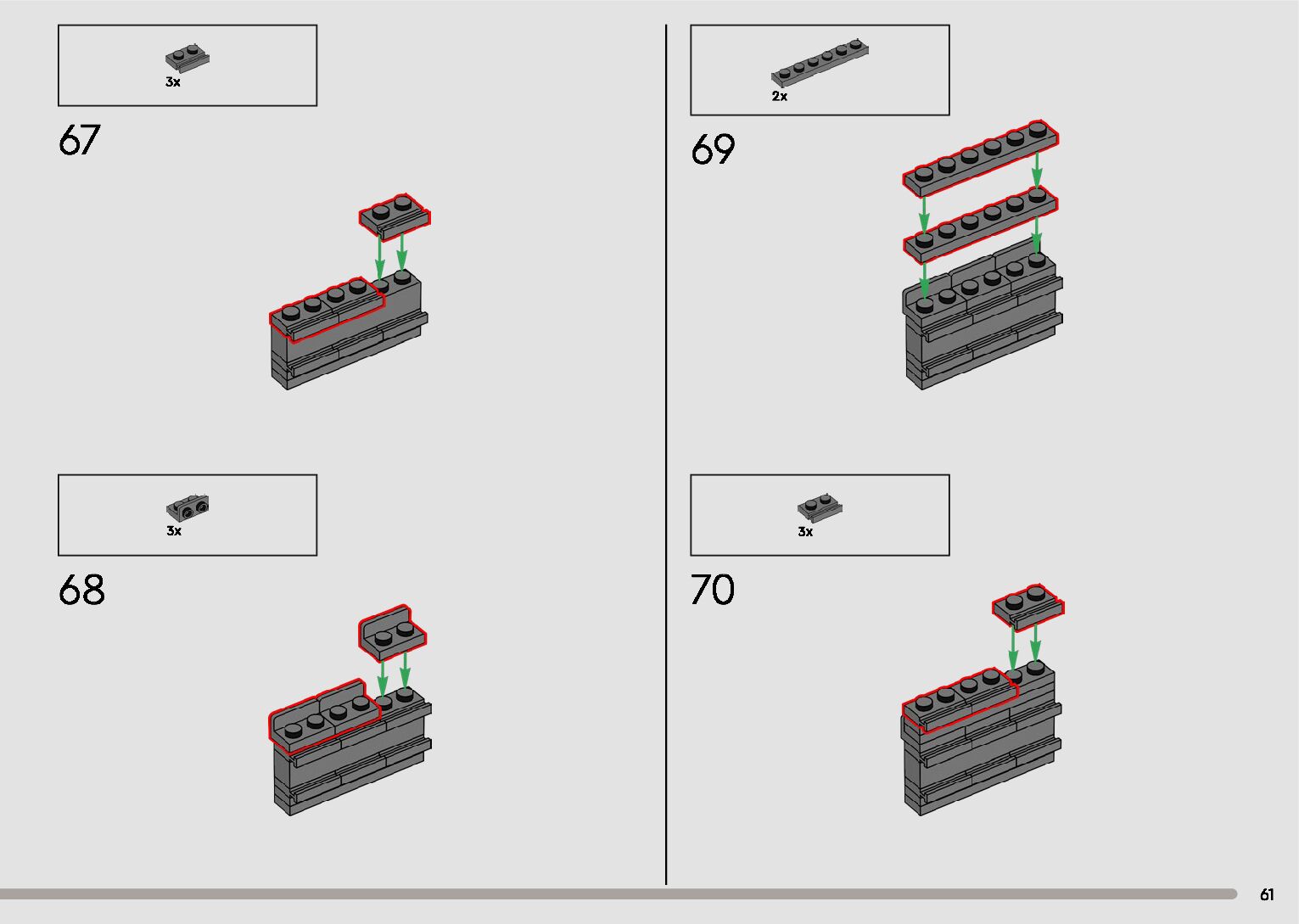 3x

67

3x

68

2x

69

3x

70

61