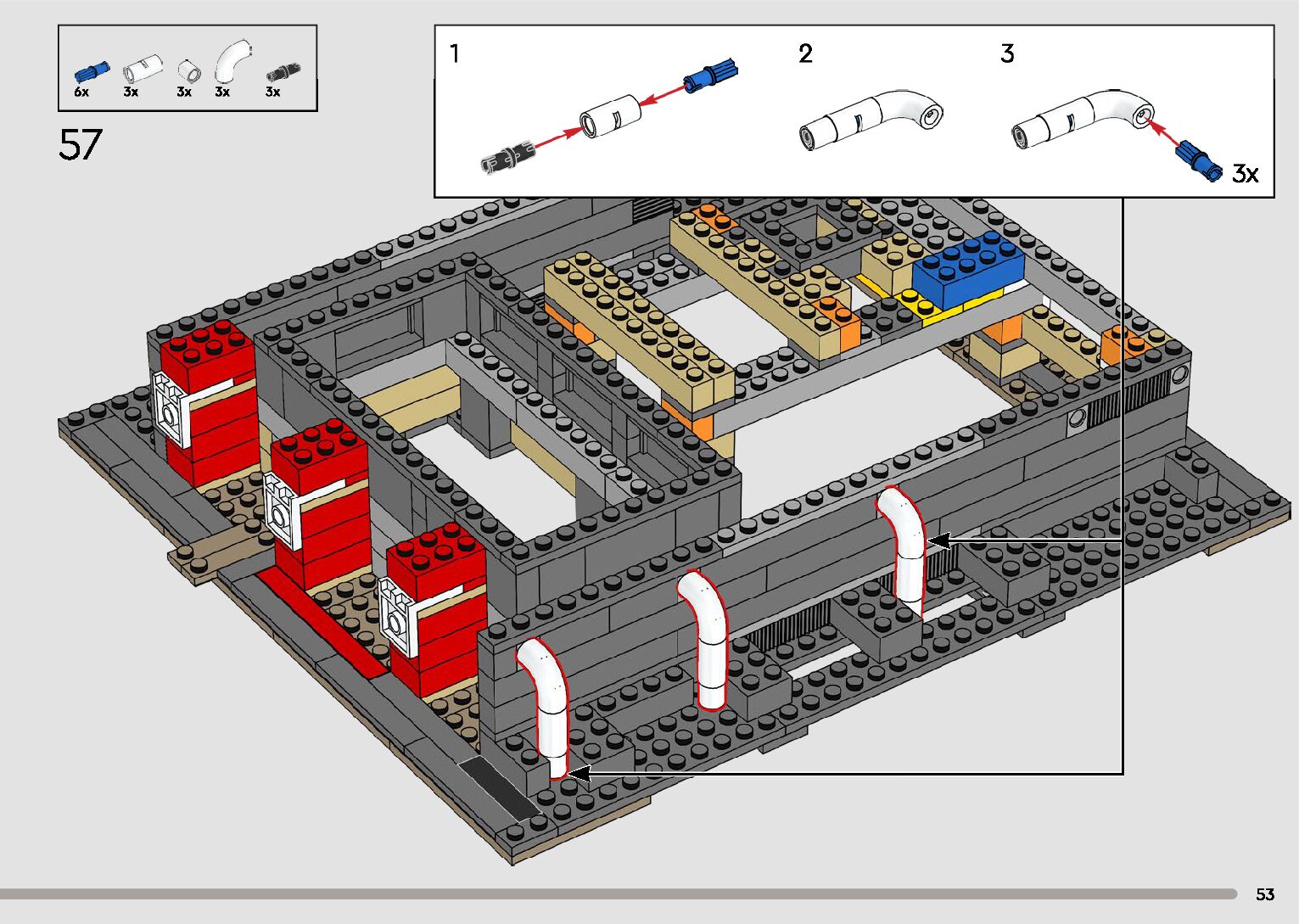 6x 3x 3x 3x 3x

57

1

2

3

3x

53