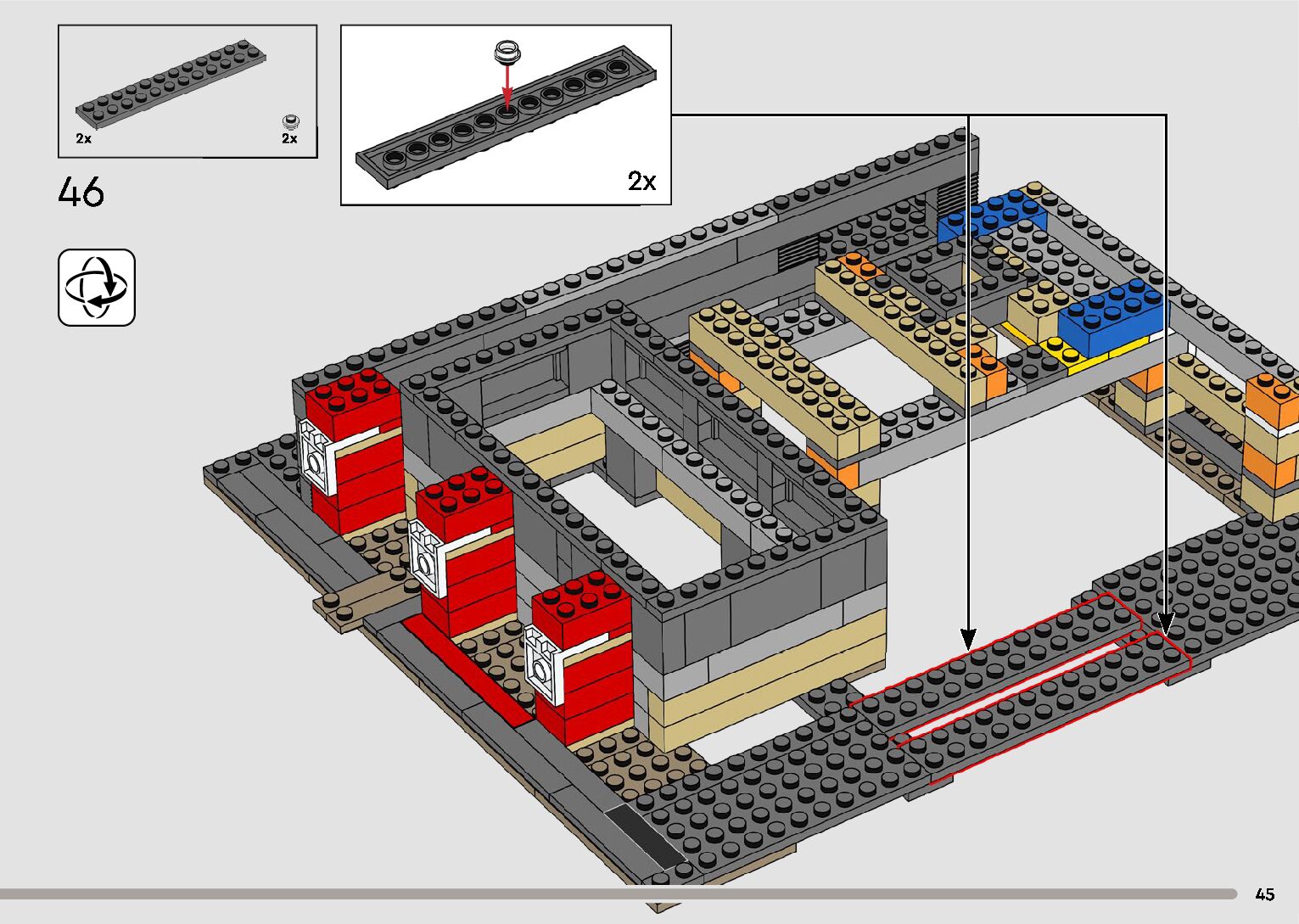 2x
2x
46
2x
45