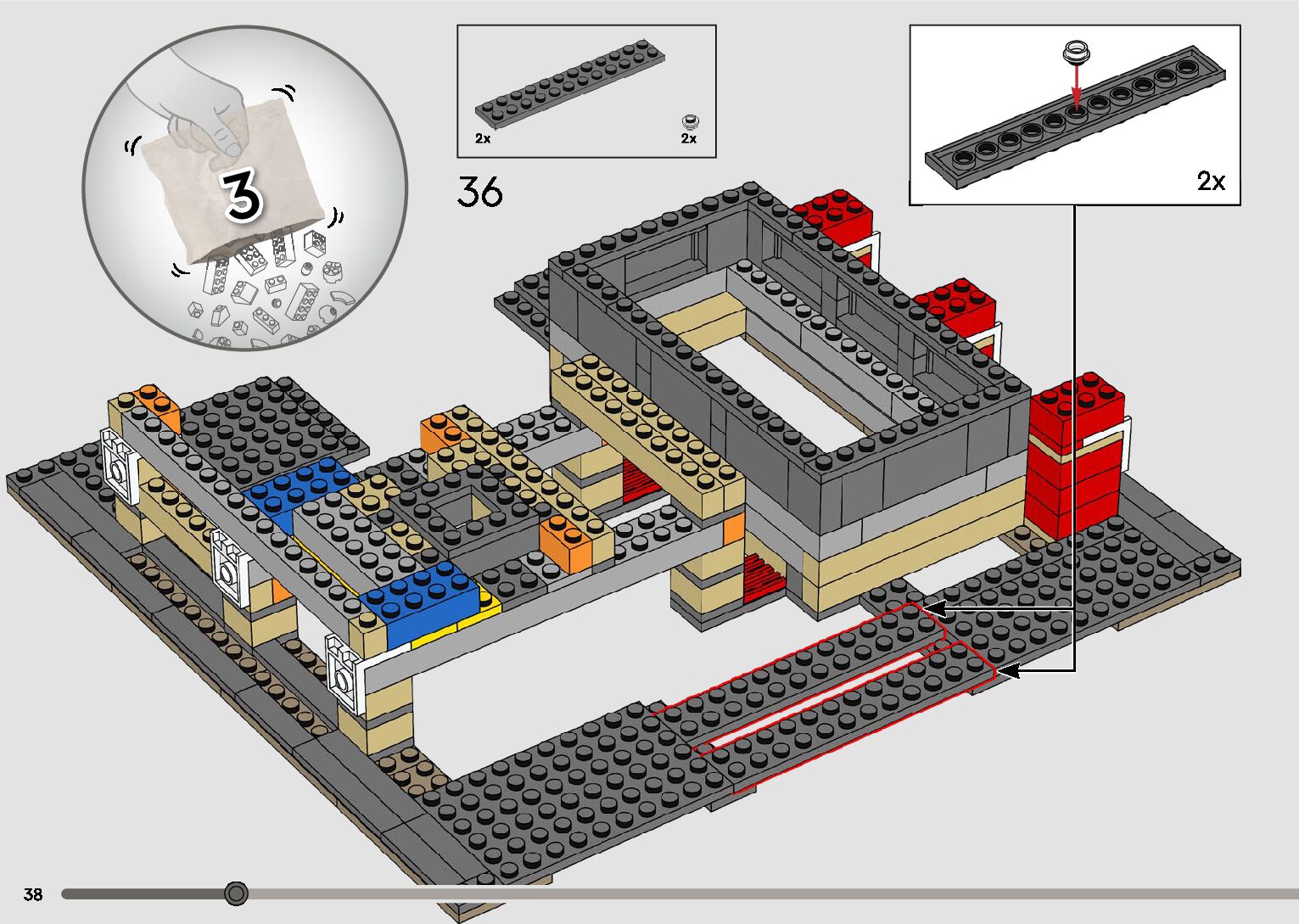 3

2x

2x

36

2x

38