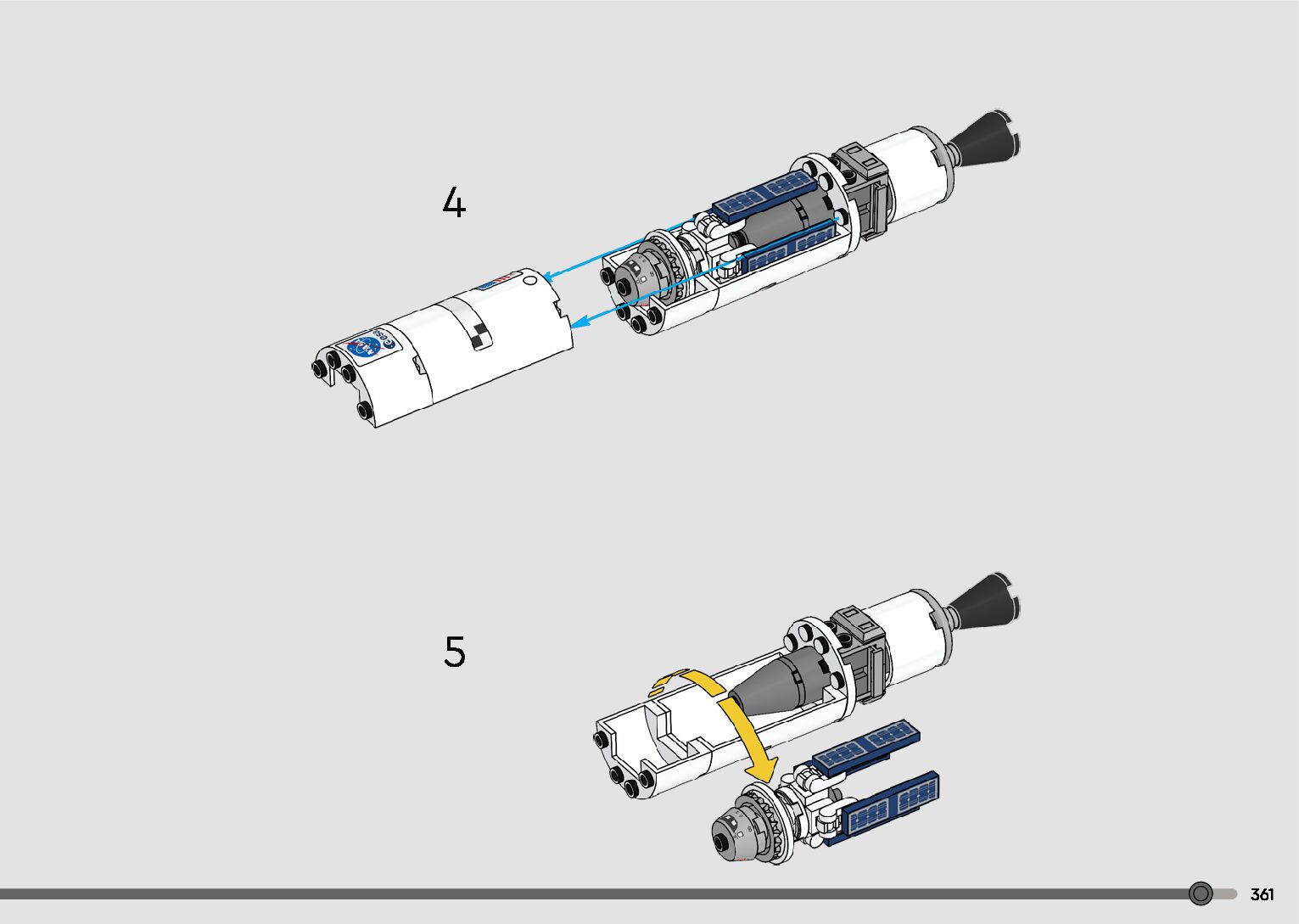 4

5

361