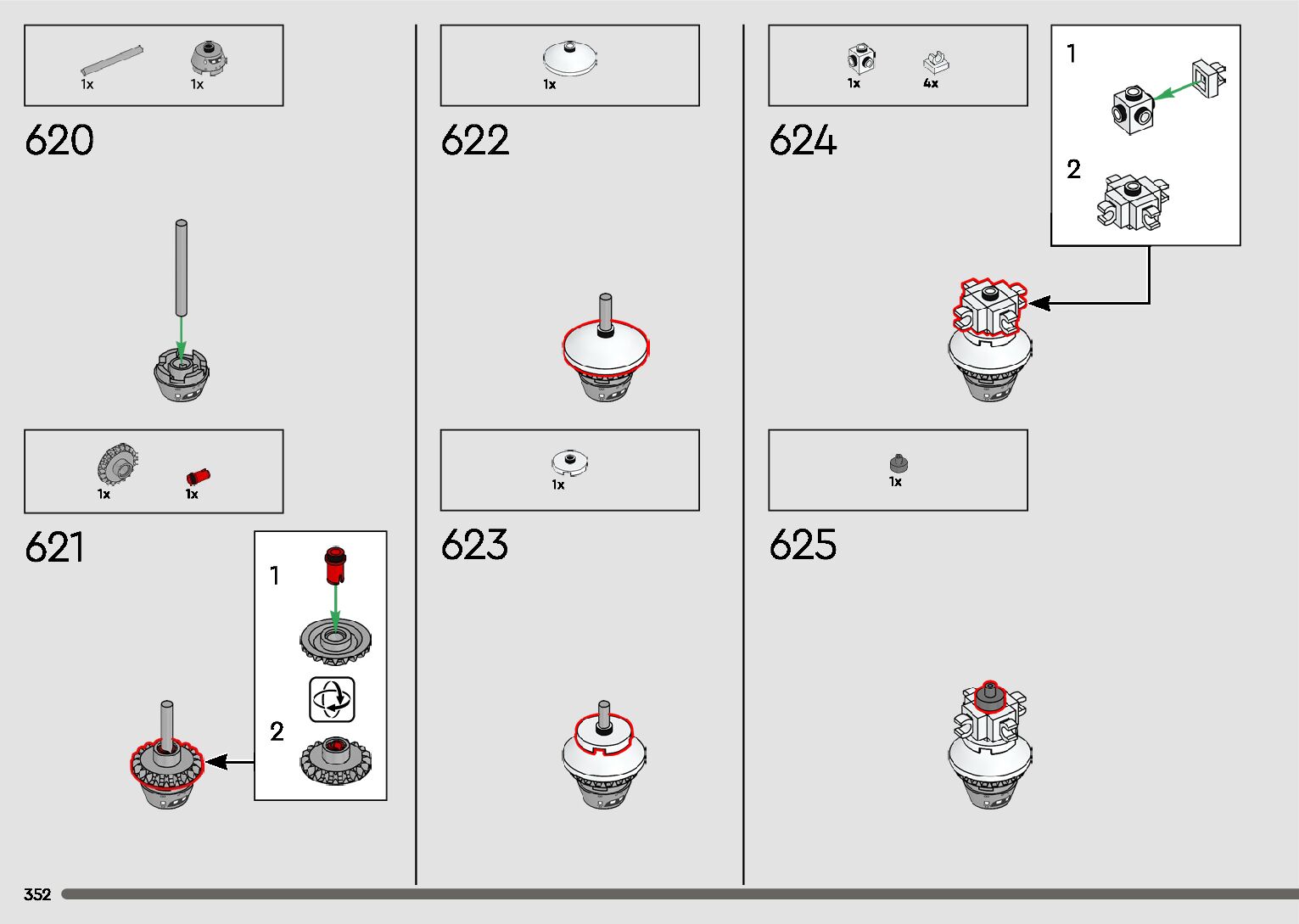 1x 1x

620

1x 1x

621

1

2

1x

622

1x

623

1x 4x

624

1

2

1x

625

352