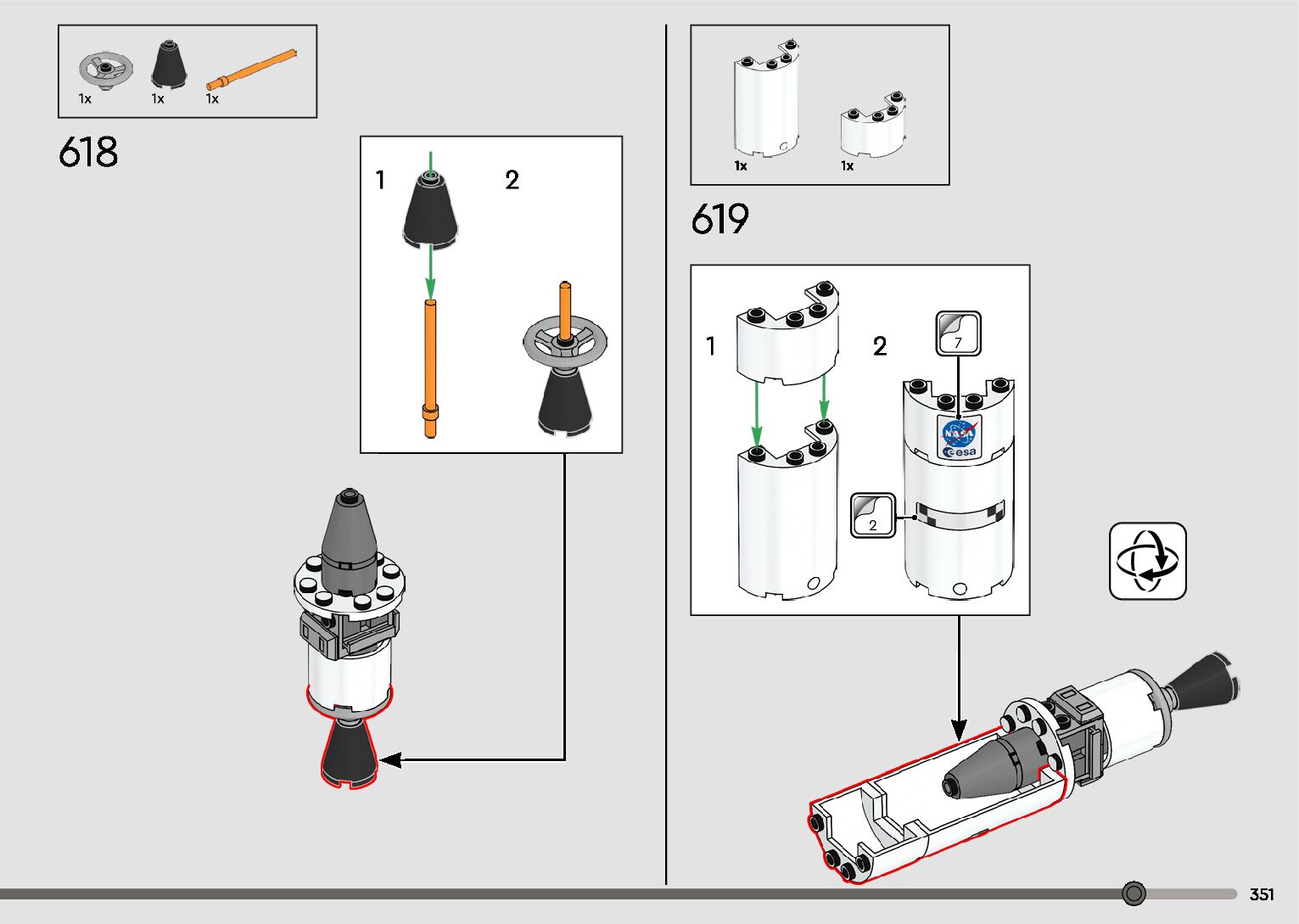 1x 1x 1x

618

1 2

1x 1x

619

1 2

7

NASA
esa

2

351