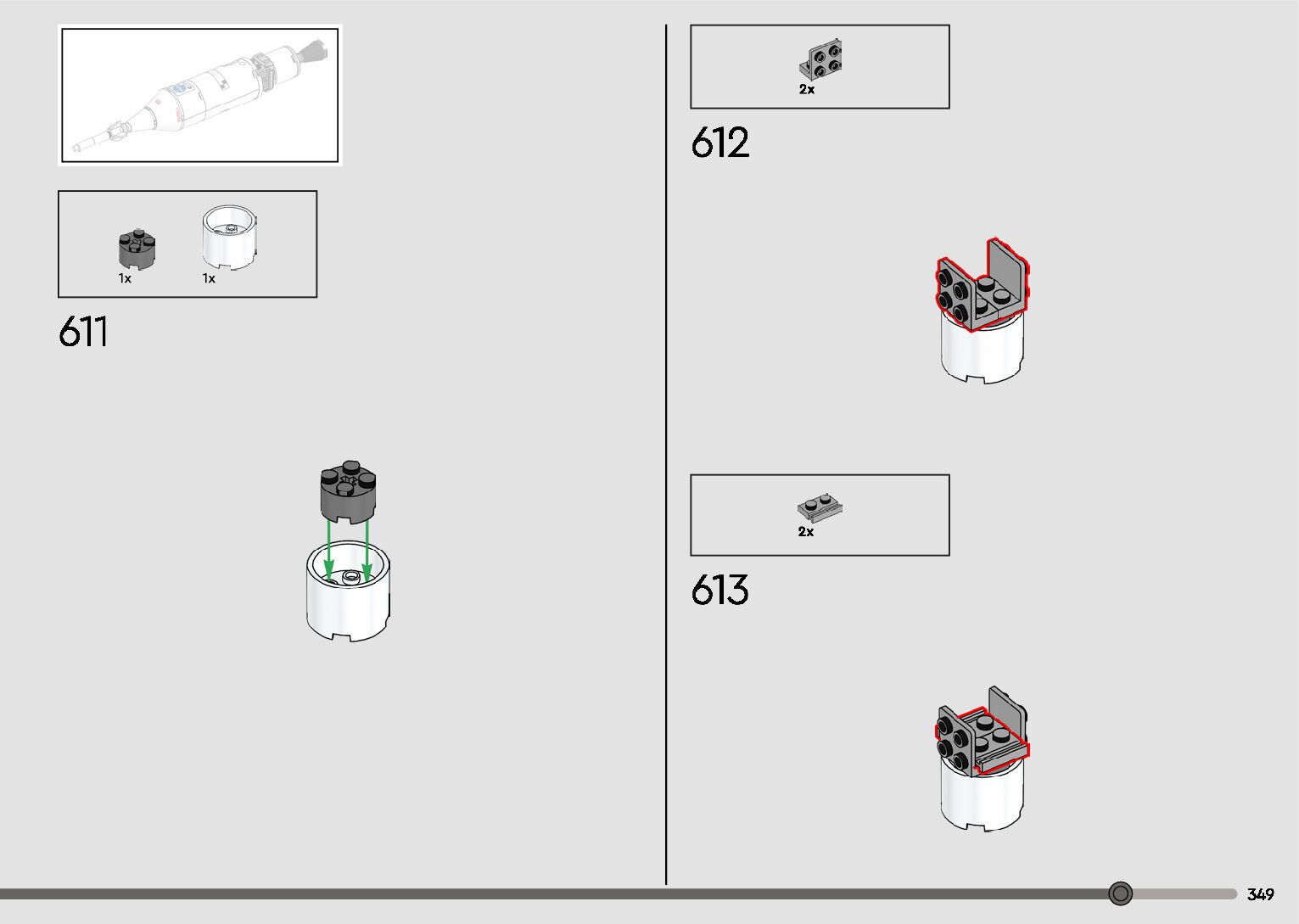 1x 1x

611

2x

612

2x

613

349