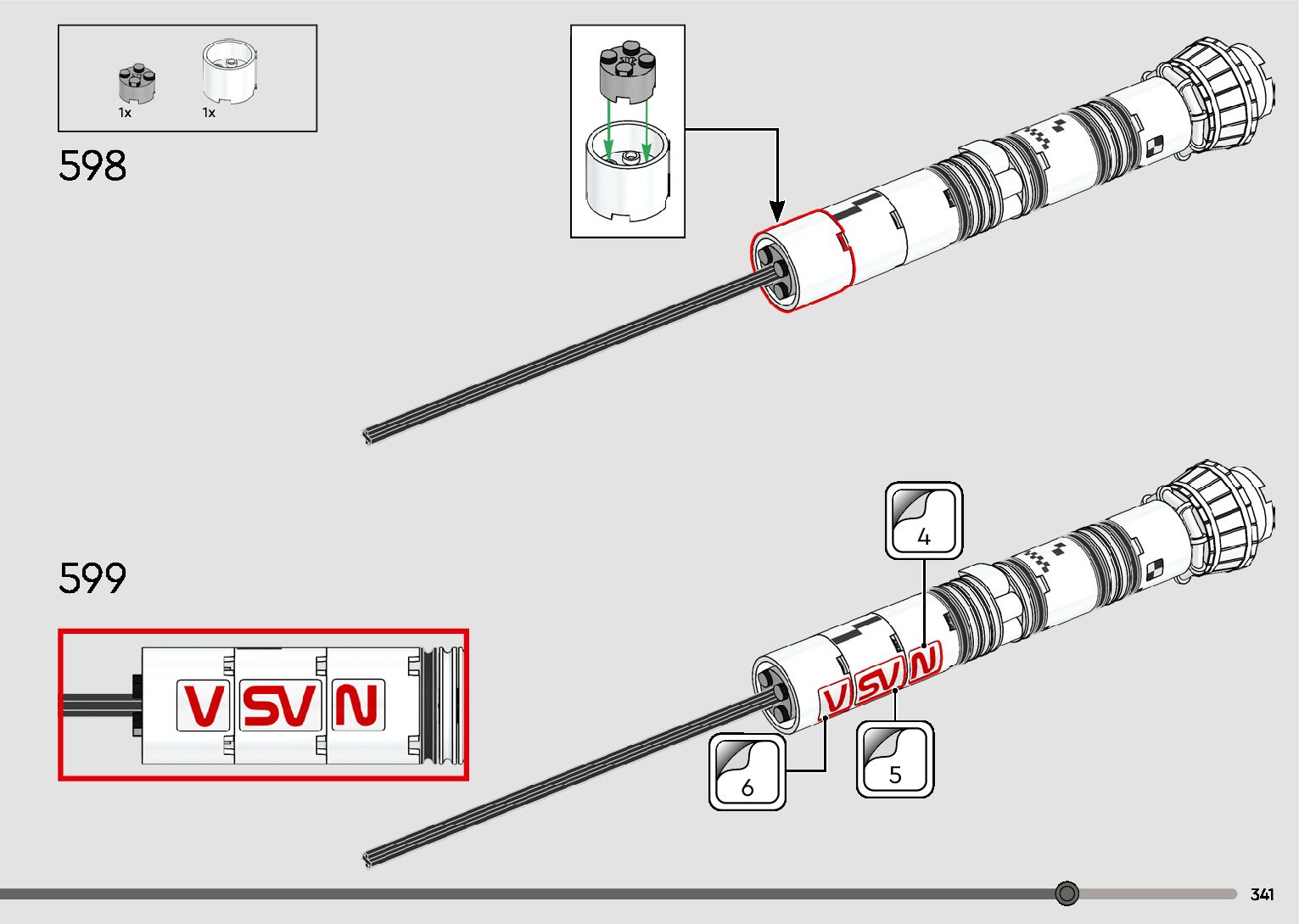 1x
1x

598

599

V SV N

4

V SV N

6

5

341