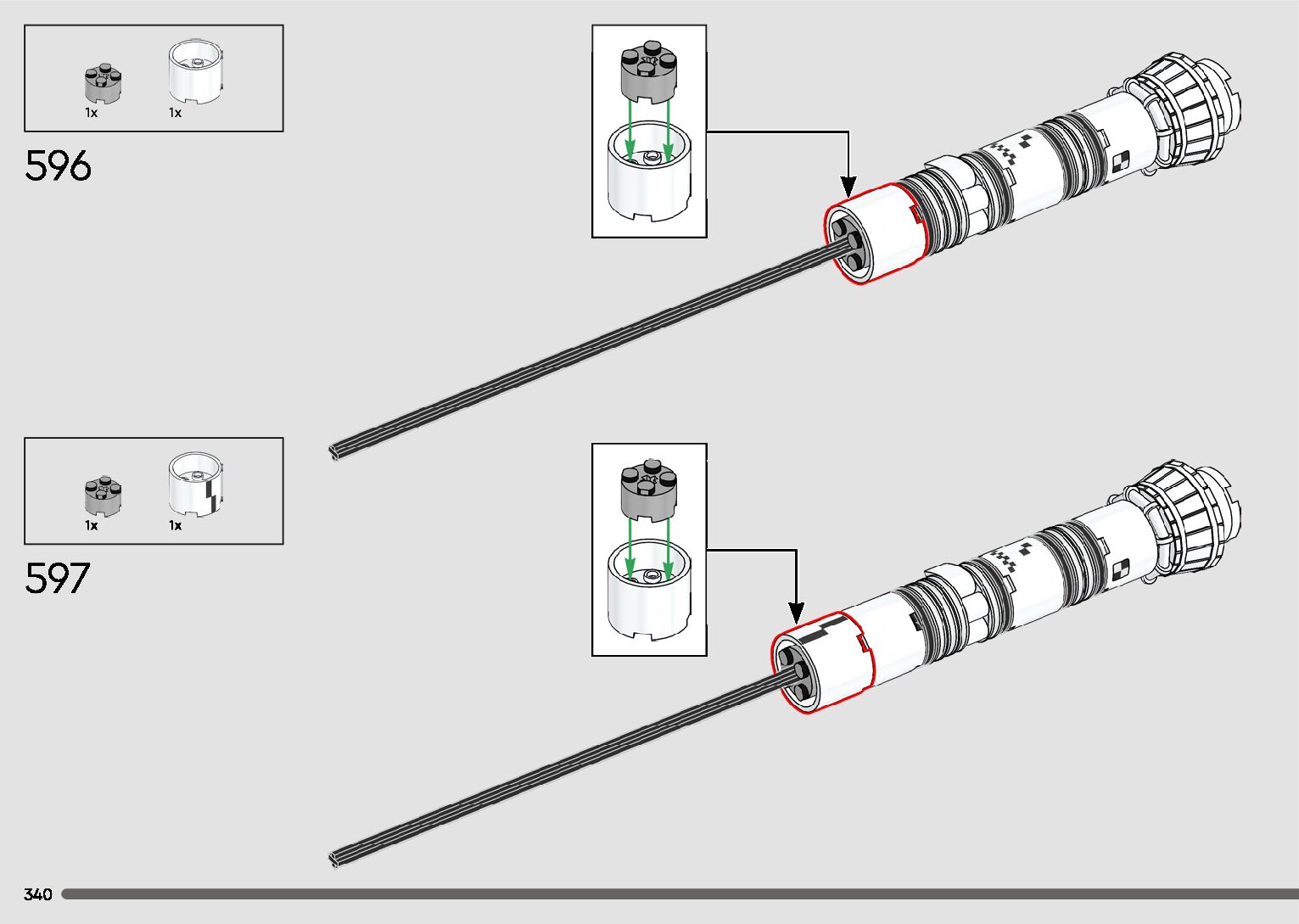 1x 1x

596

1x 1x

597

340