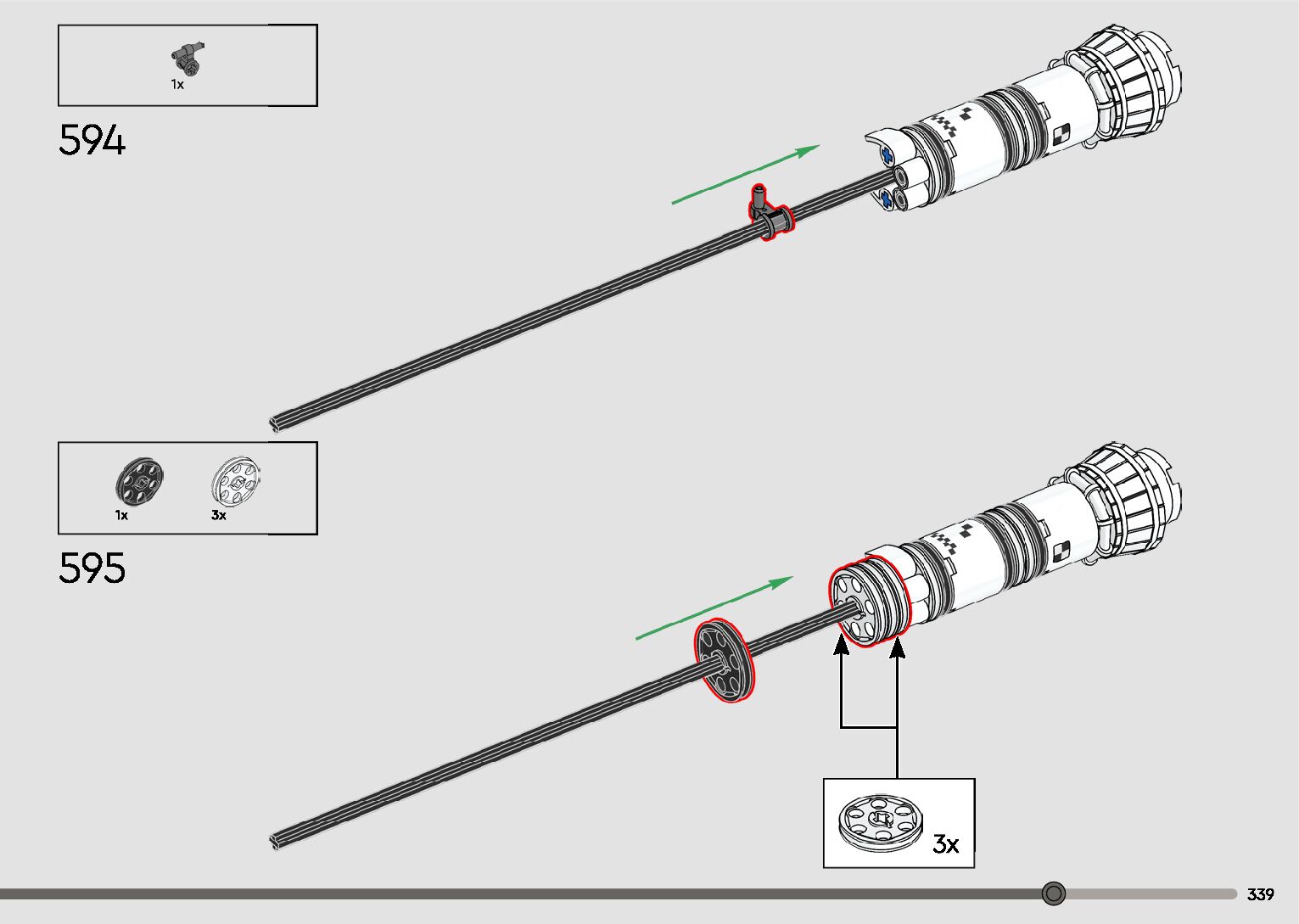 1x

594

1x 3x

595

3x

339