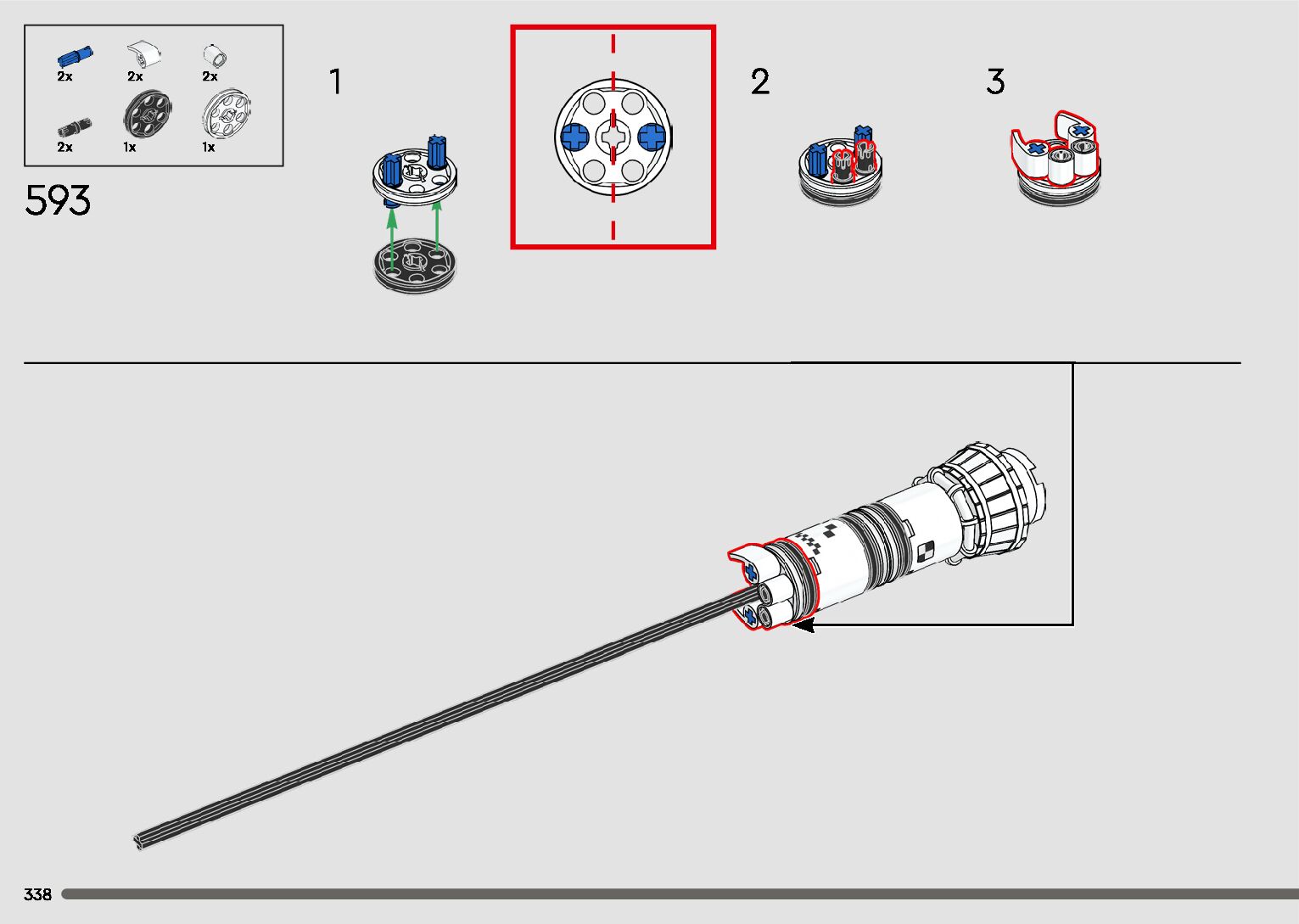 2x 2x 2x
2x 1x 1x

593

1

2

3

338