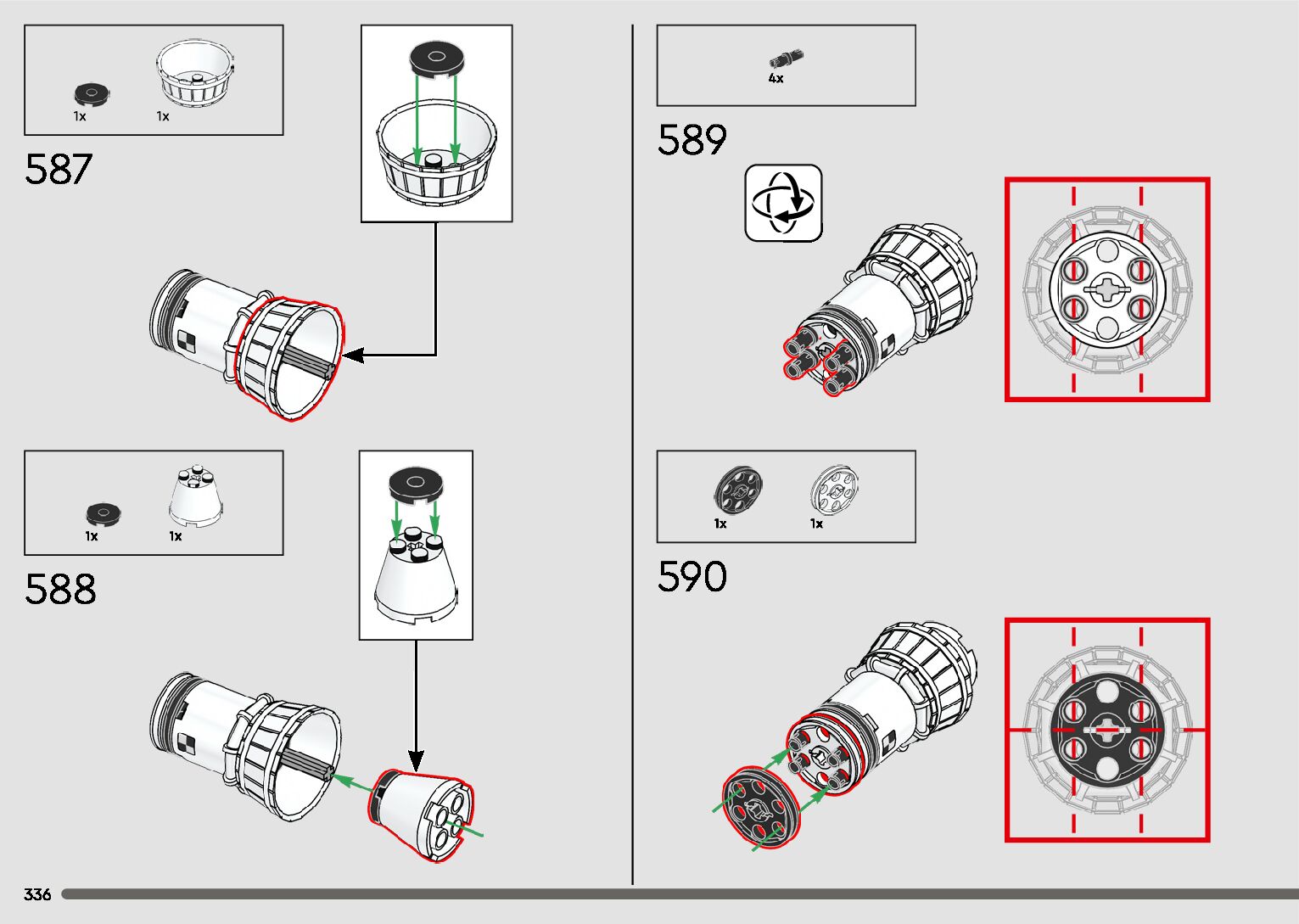 1x 1x

587

1x 1x

588

4x

589

1x 1x

590

336