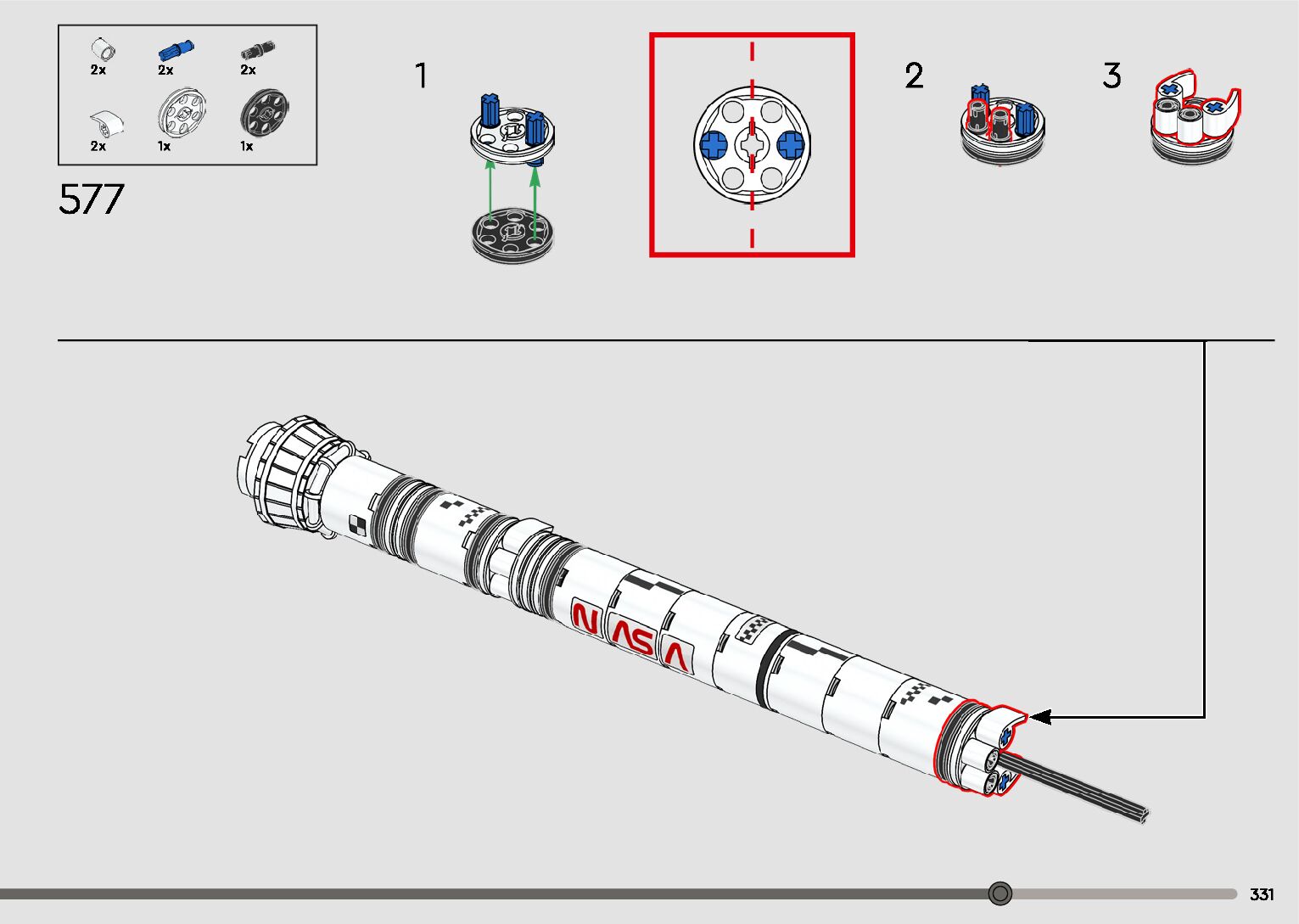 2x 2x 2x
2x 1x 1x

577

1

2

3

NASA

331