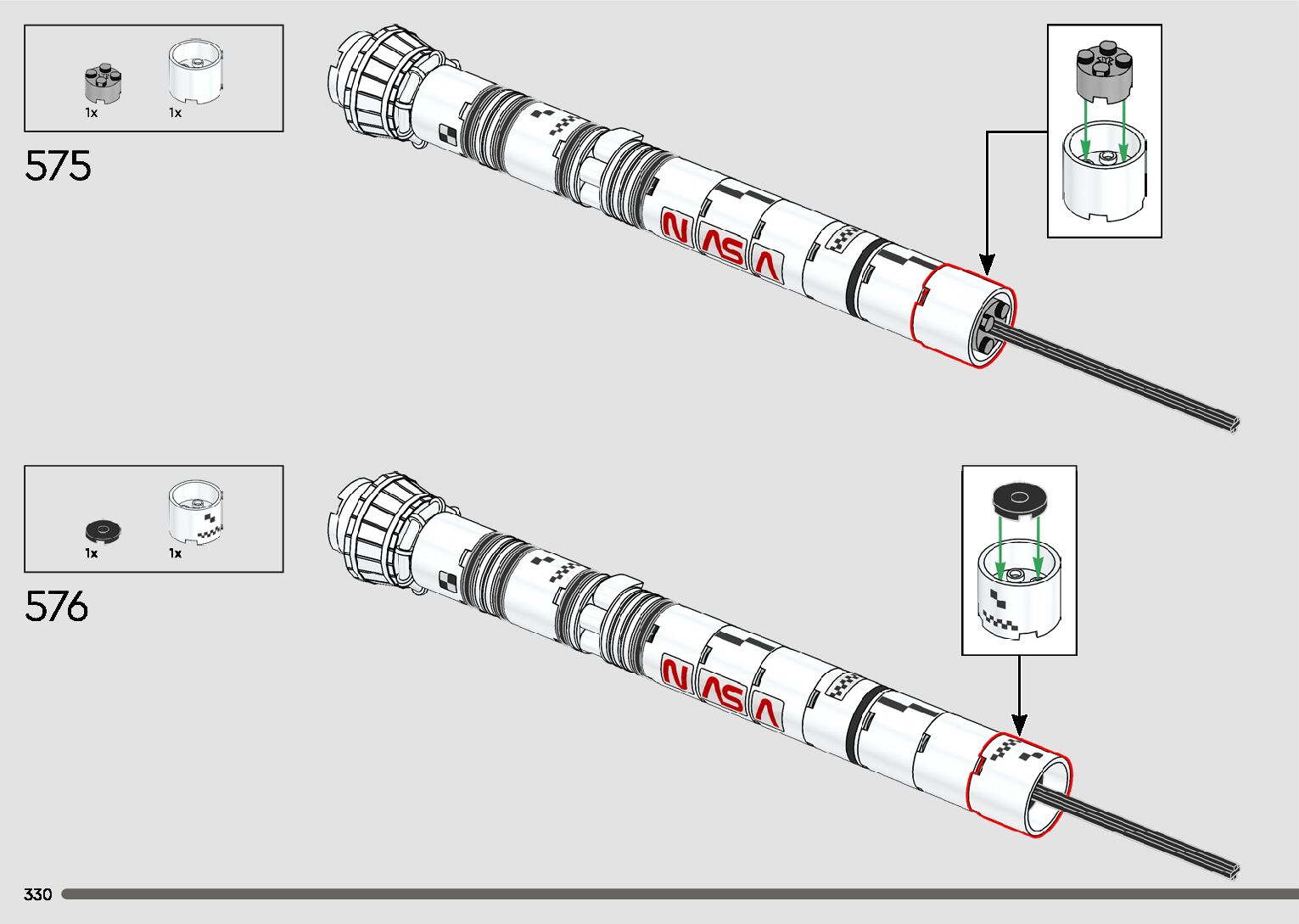 1x 1x

575

NASA

1x 1x

576

NASA

330