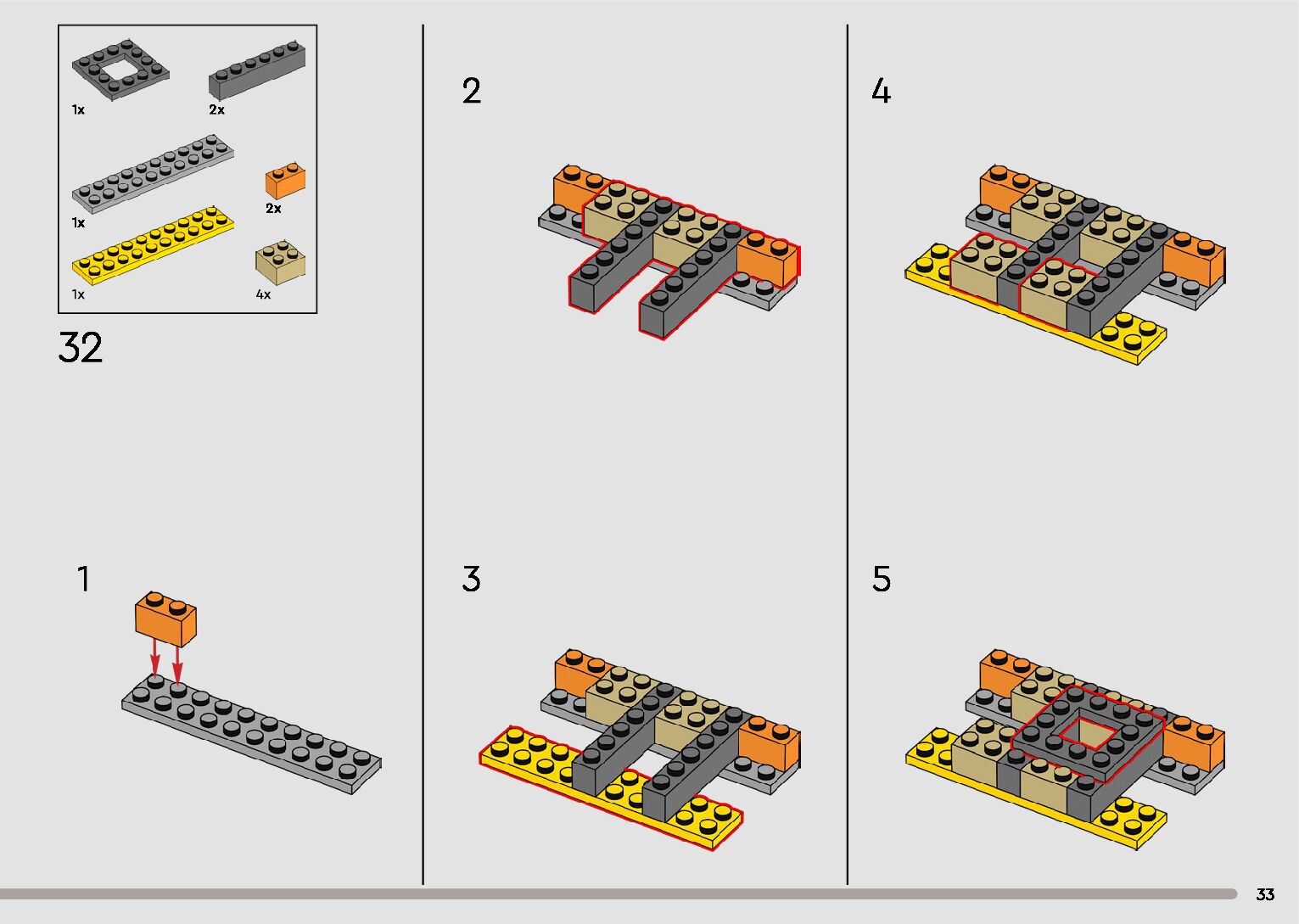 1x

2x

1x

2x

1x

4x

32

1

2

3

4

5

33