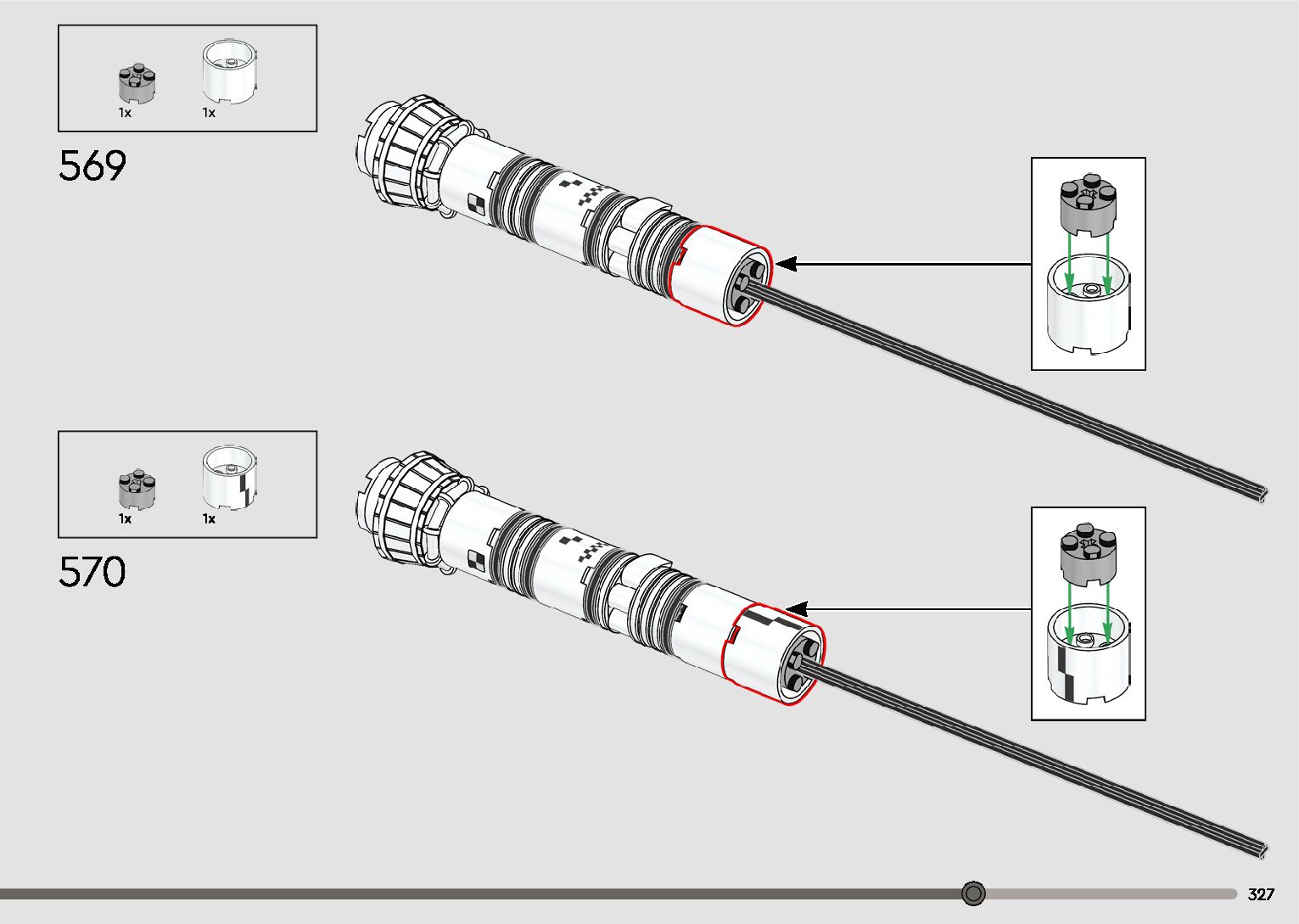 1x 1x

569

1x 1x

570

327