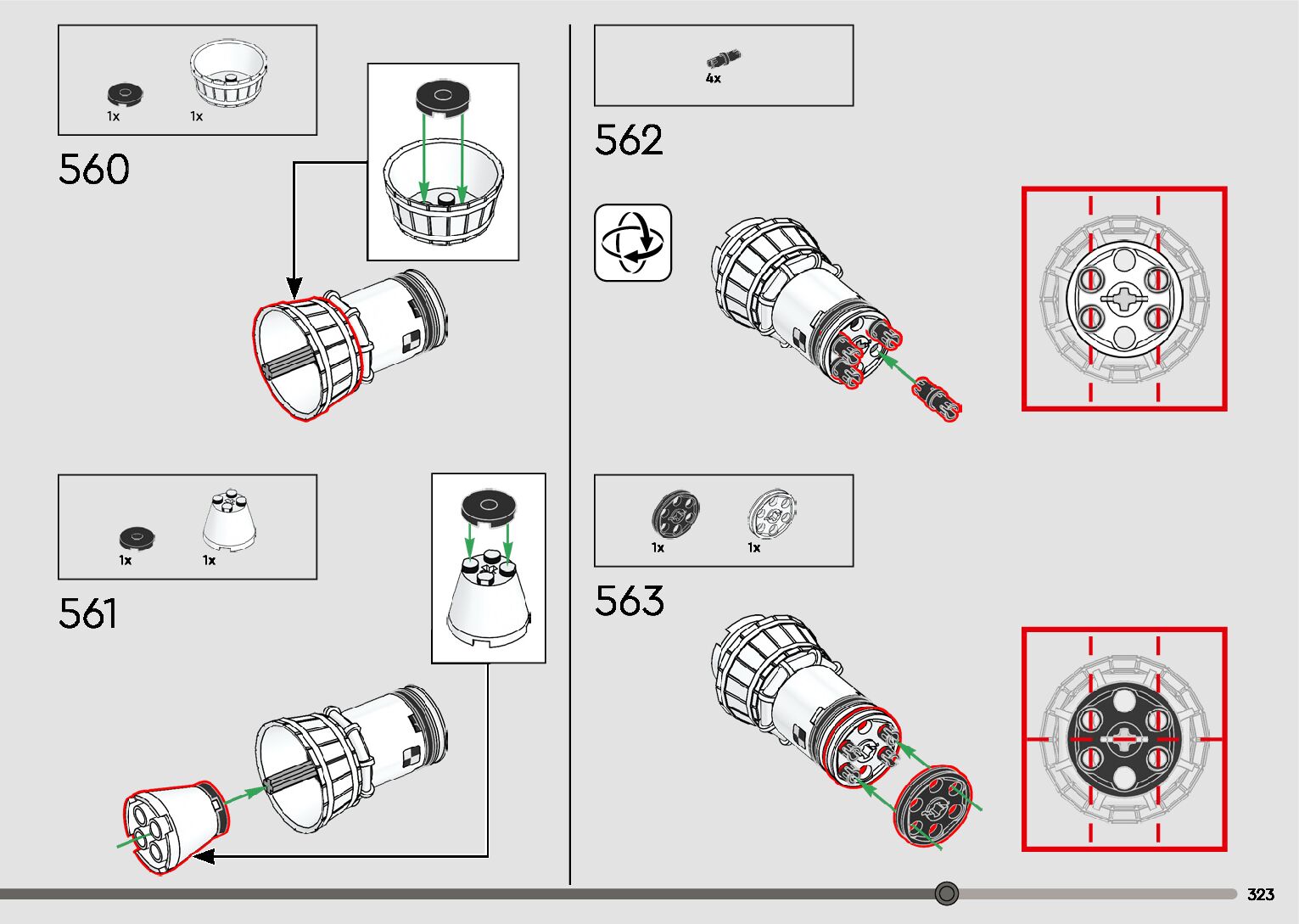 1x 1x

560

1x 1x

561

4x

562

1x 1x

563

323