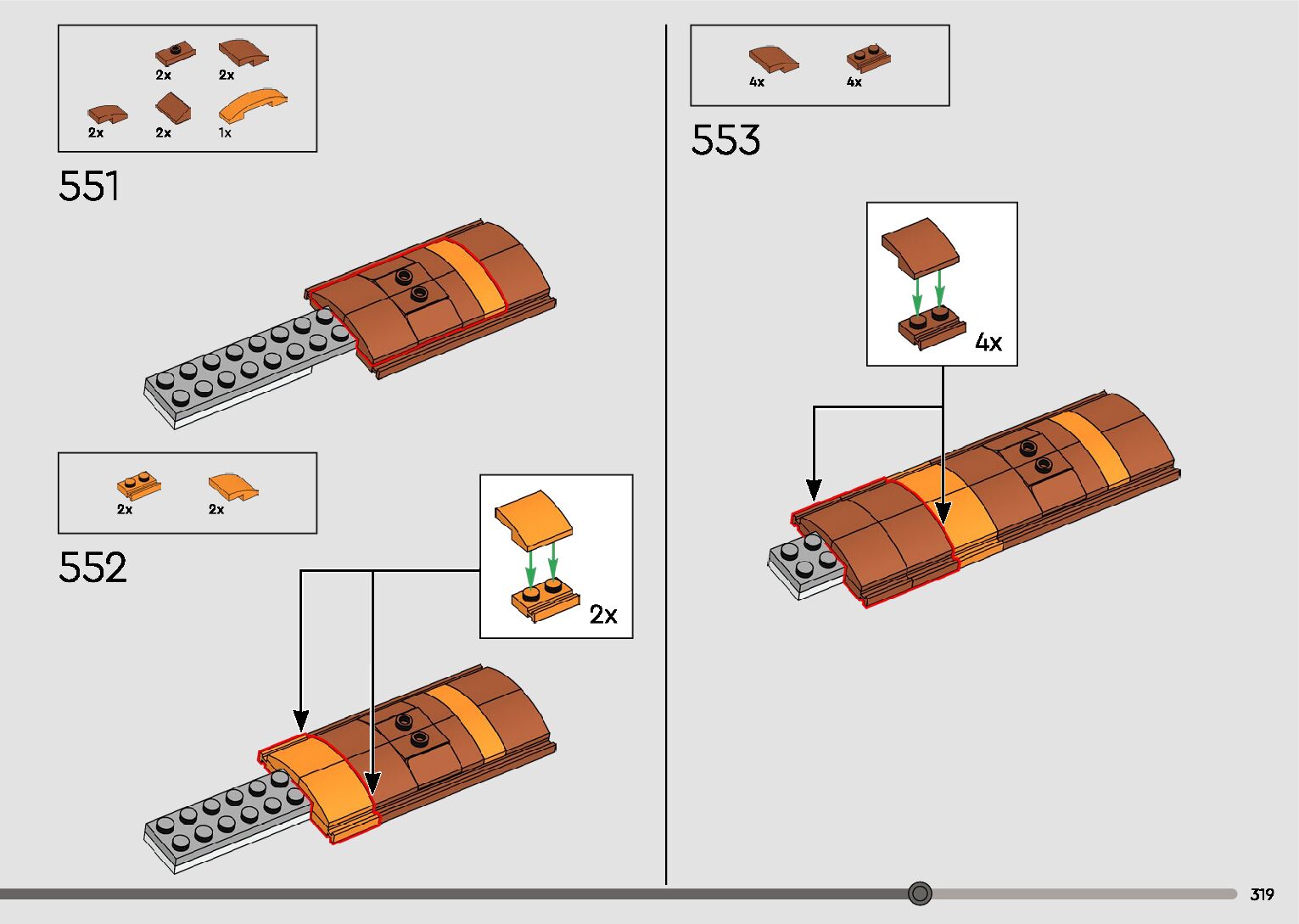 2x 2x
2x 2x 1x

551

2x 2x

552

2x

4x 4x

553

4x

319