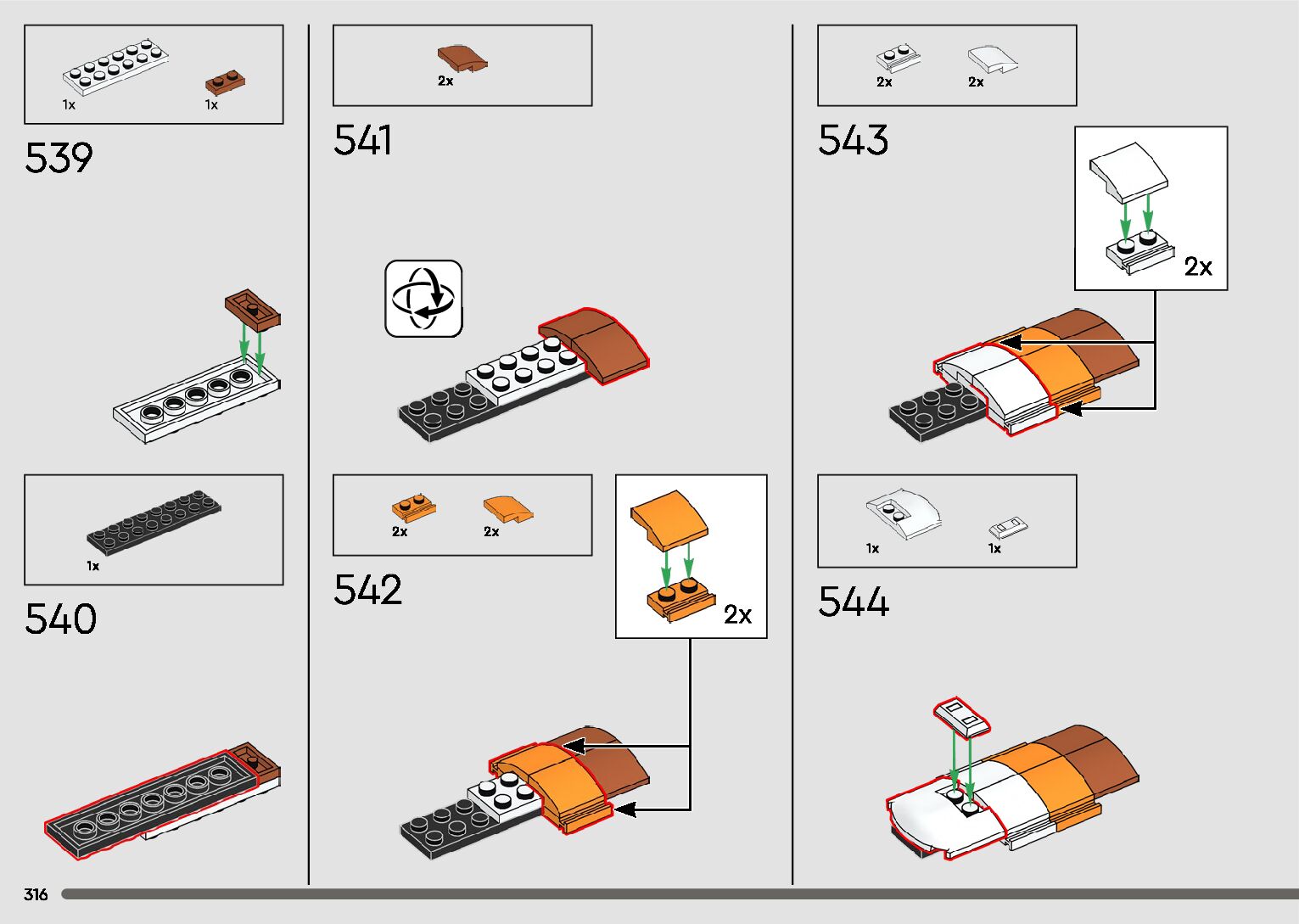 1x 1x

539

1x

540

2x

541

2x 2x

542

2x

2x 2x

543

2x

1x 1x

544

316