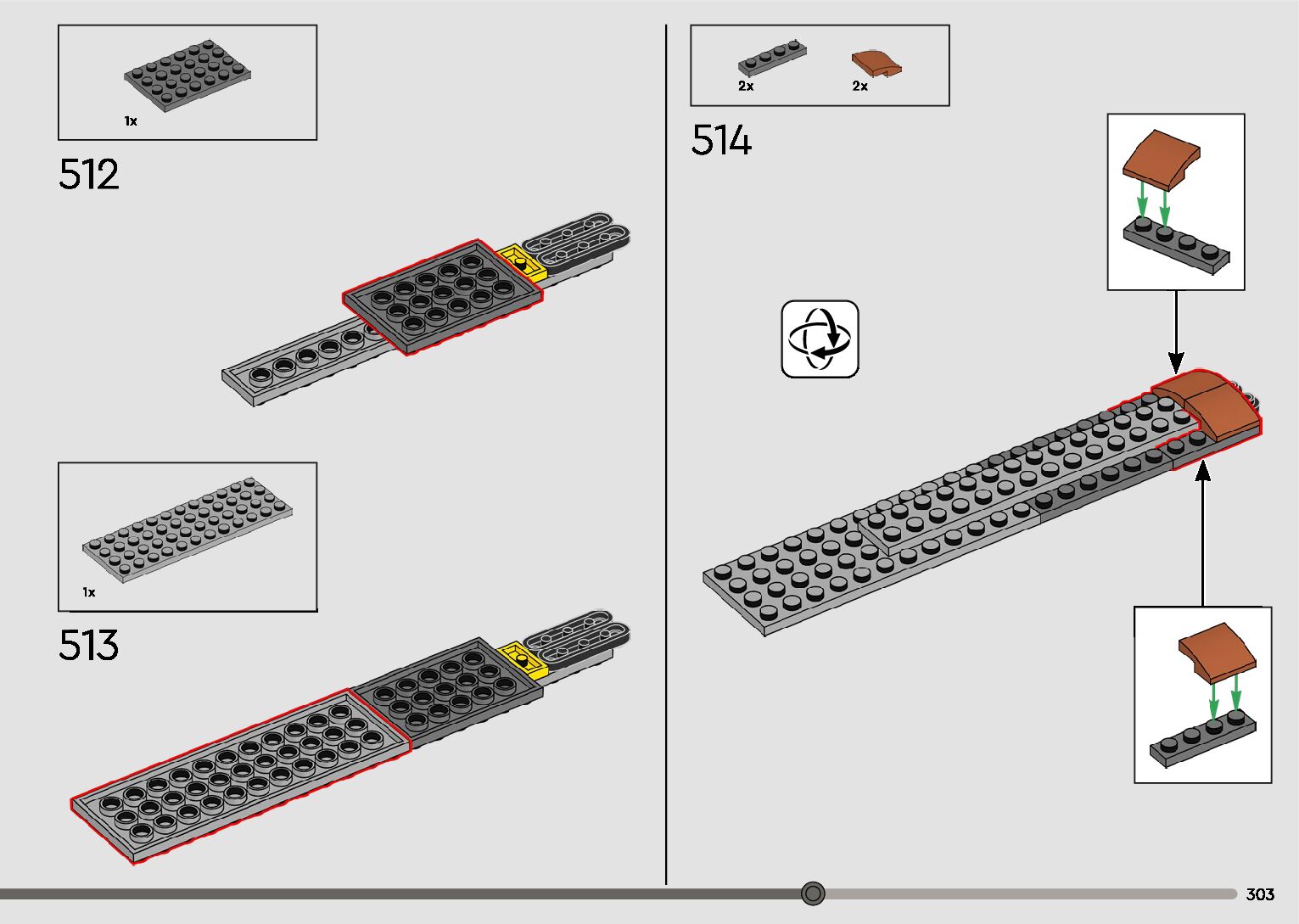 1x

512

1x

513

2x 2x

514

303