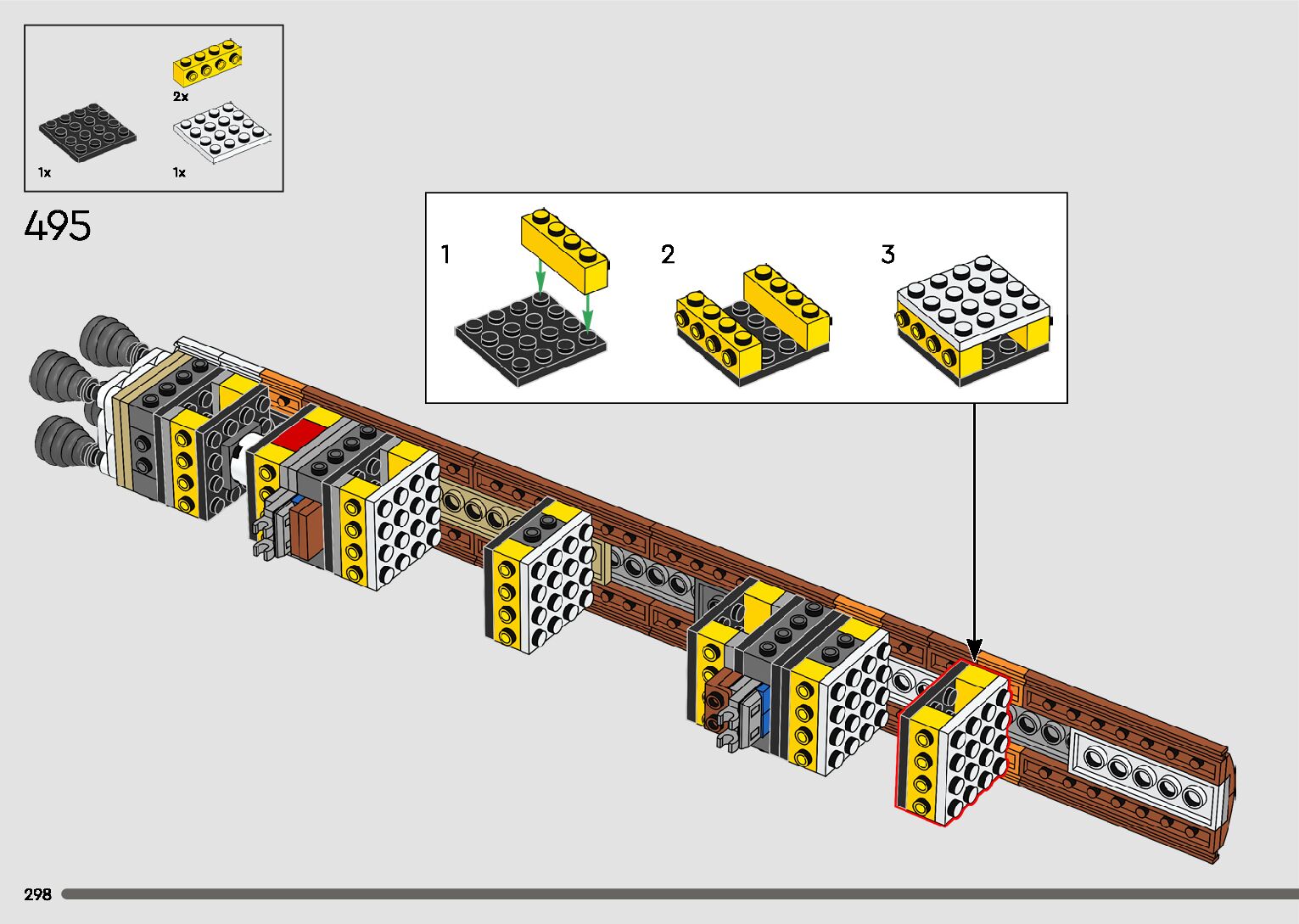 2x

1x

1x

495

1

2

3

298