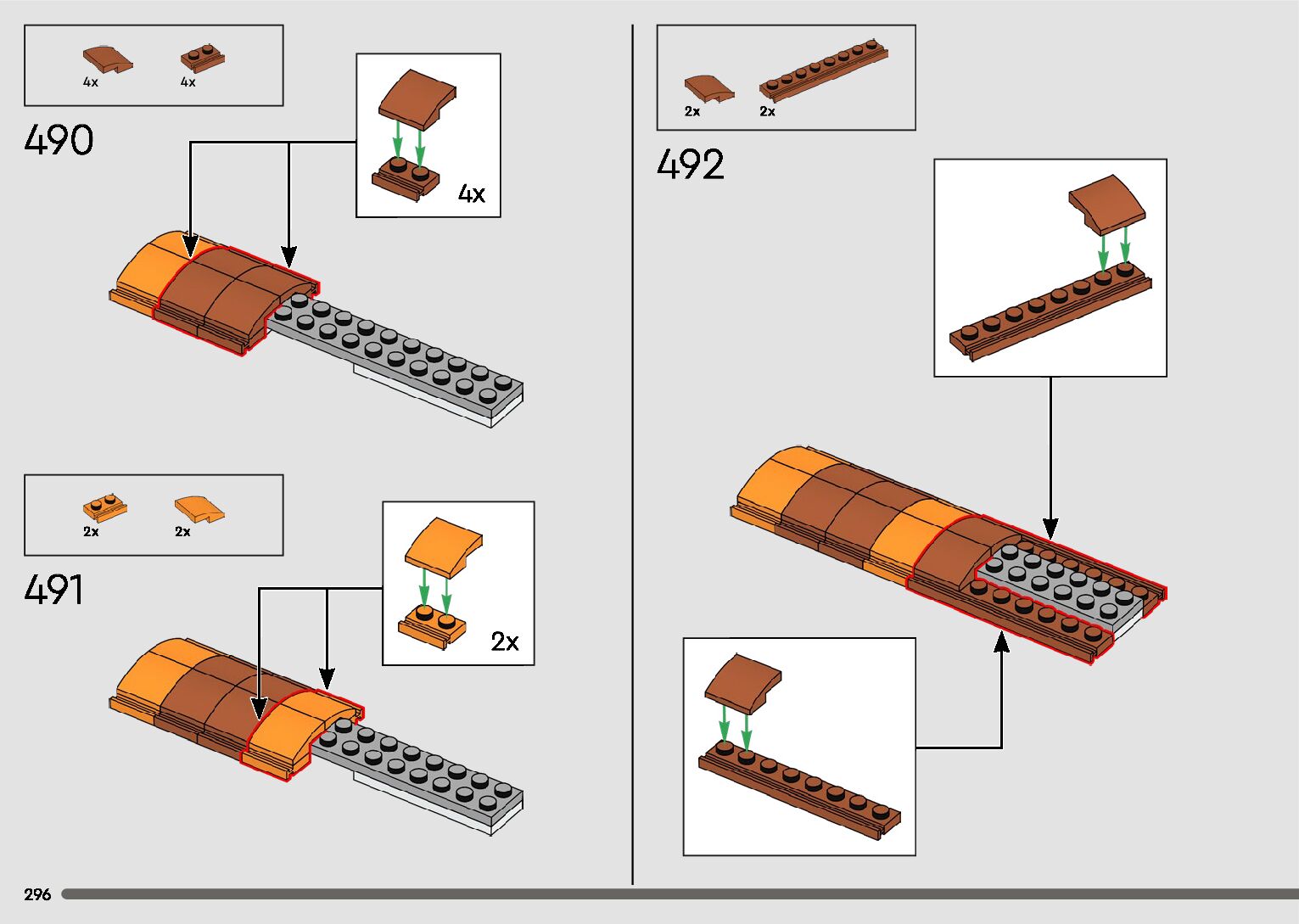 4x 4x

490

4x

2x 2x

491

2x

2x 2x

492

296