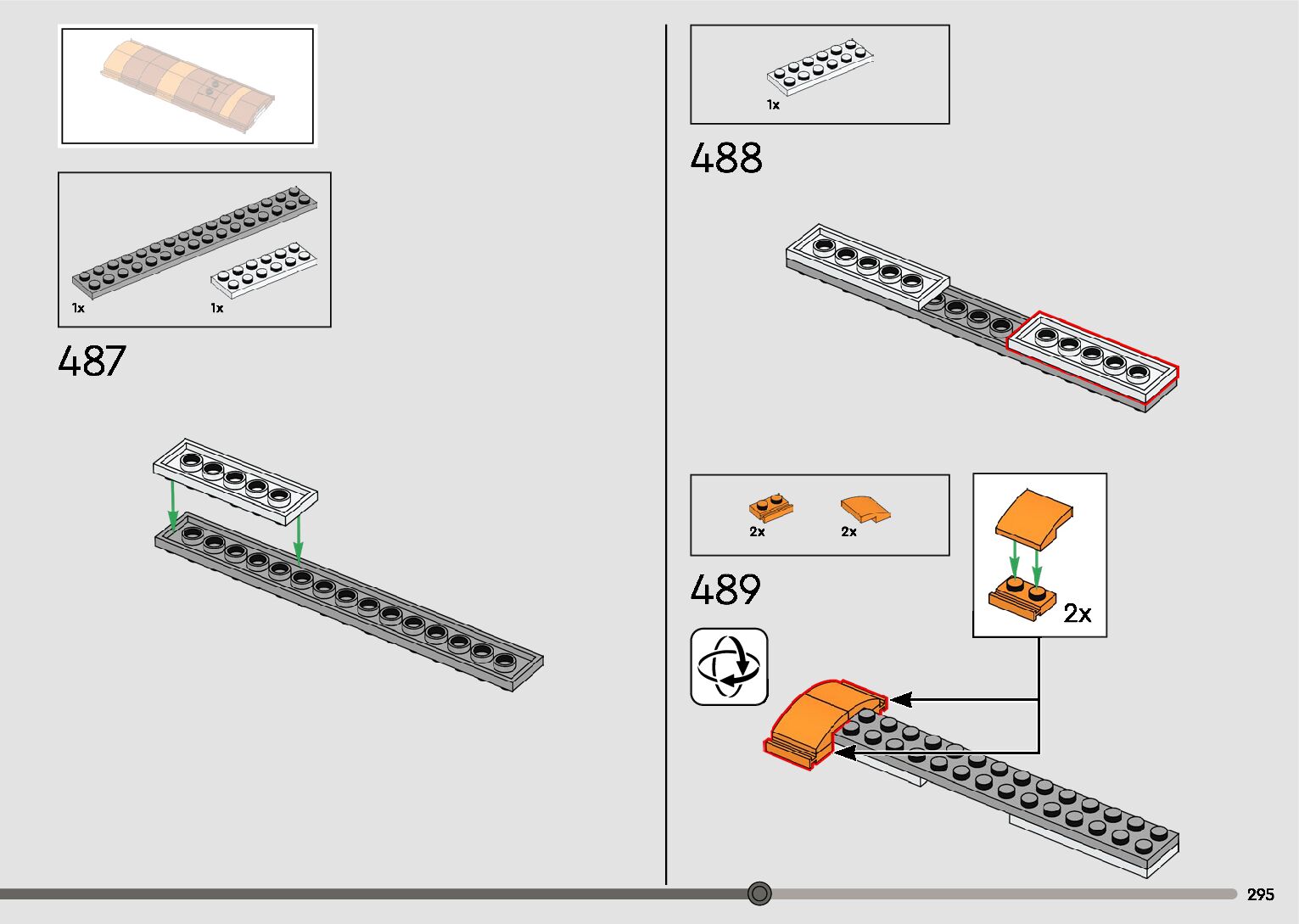 1x

1x

487

1x

488

2x

2x

489

2x

295